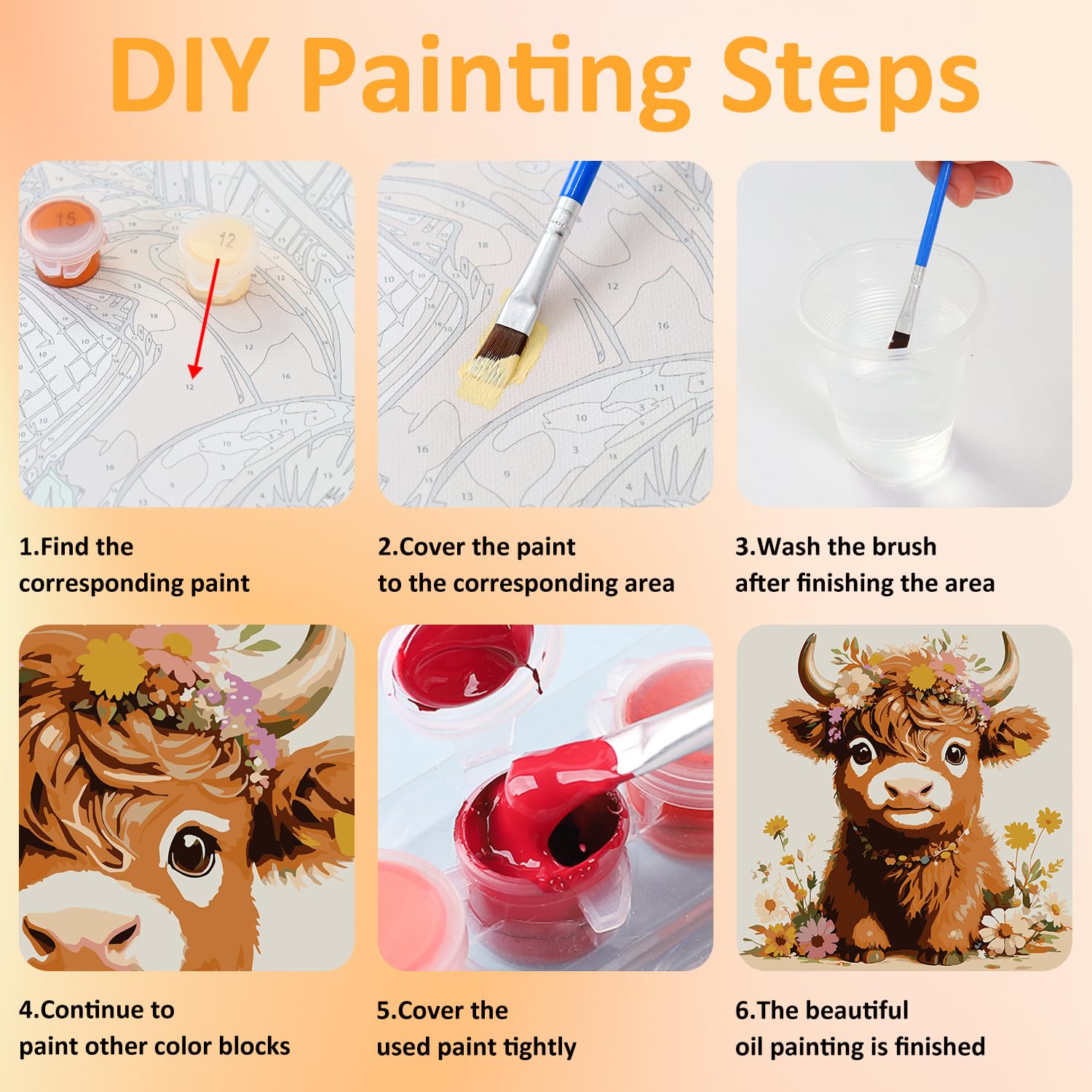 DIY Painting Steps

15

12

12

1.Find the corresponding paint

2.Cover the paint to the corresponding area

3.Wash the brush after finishing the area

4.Continue to paint other color blocks

5.Cover the used paint tightly

6.The beautiful oil painting is finished