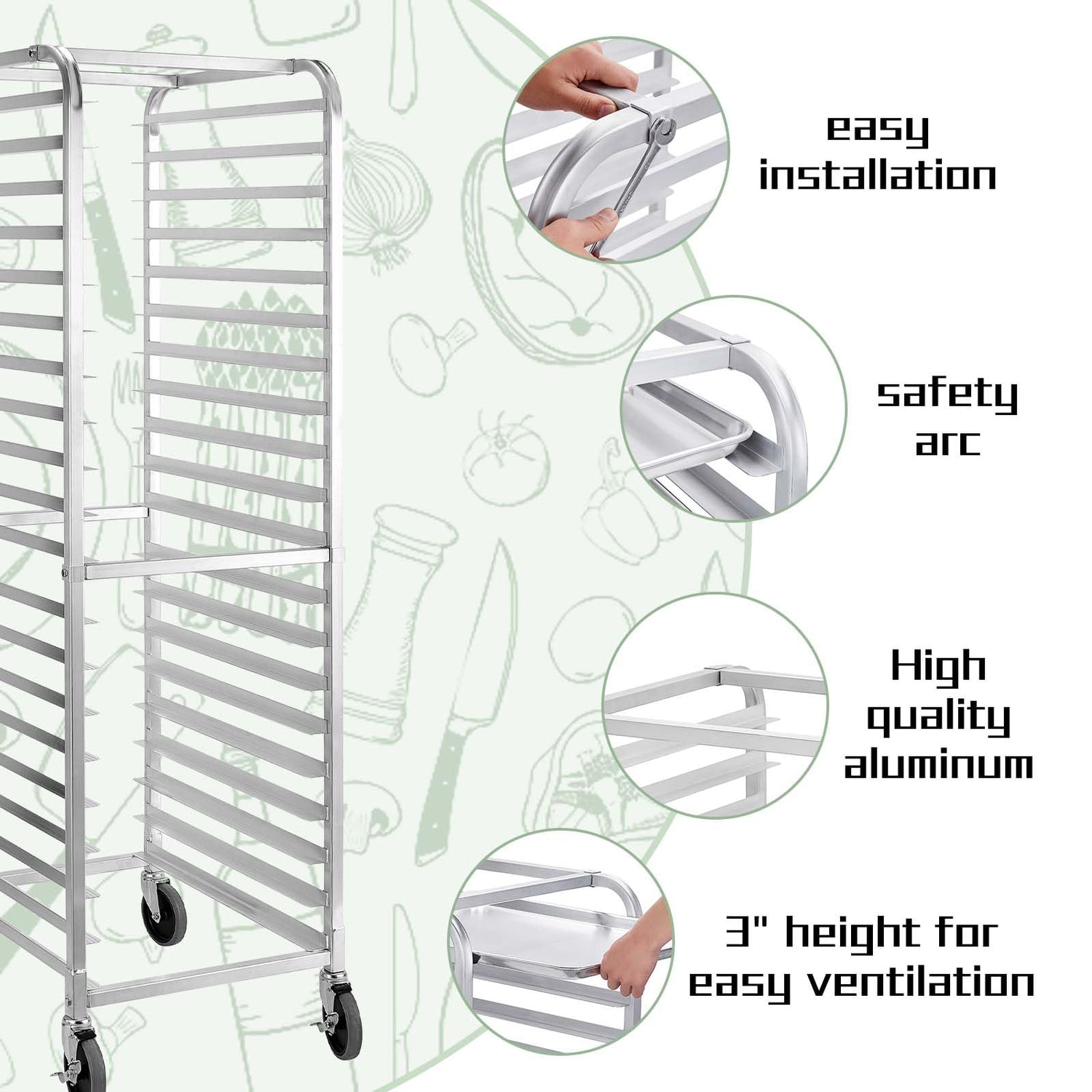 easy installation

safety arc

High quality aluminum

3" height for easy ventilation