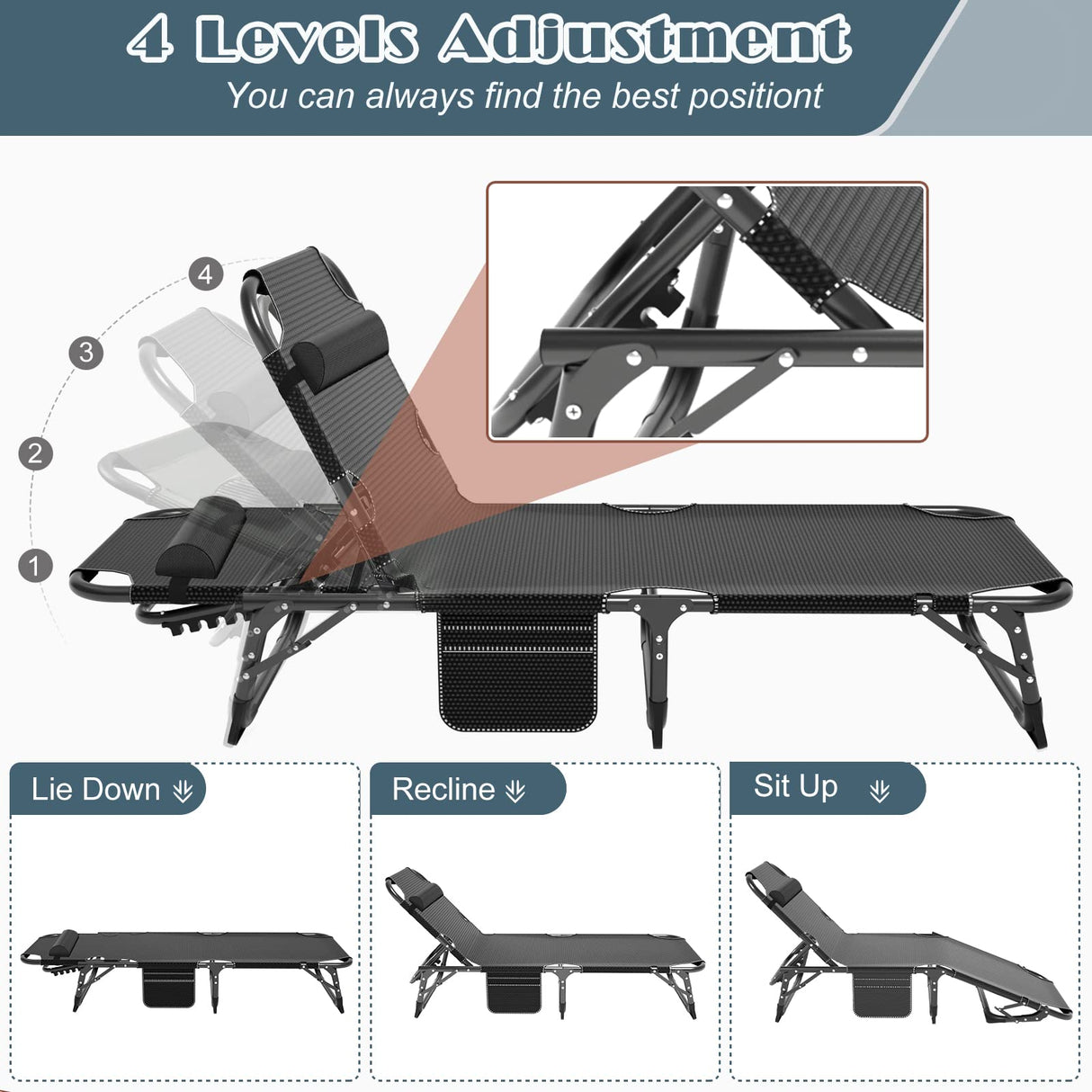 4 Levels Adjustment

You can always find the best positiont

4

3

2

1

Lie Down

Recline

Sit Up