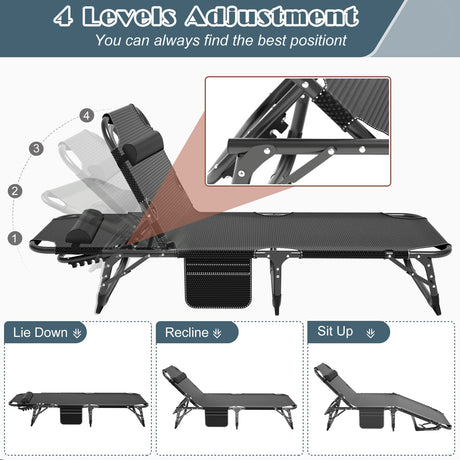 4 Levels Adjustment
You can always find the best positiont

4
3
2
1

Lie Down

Recline

Sit Up