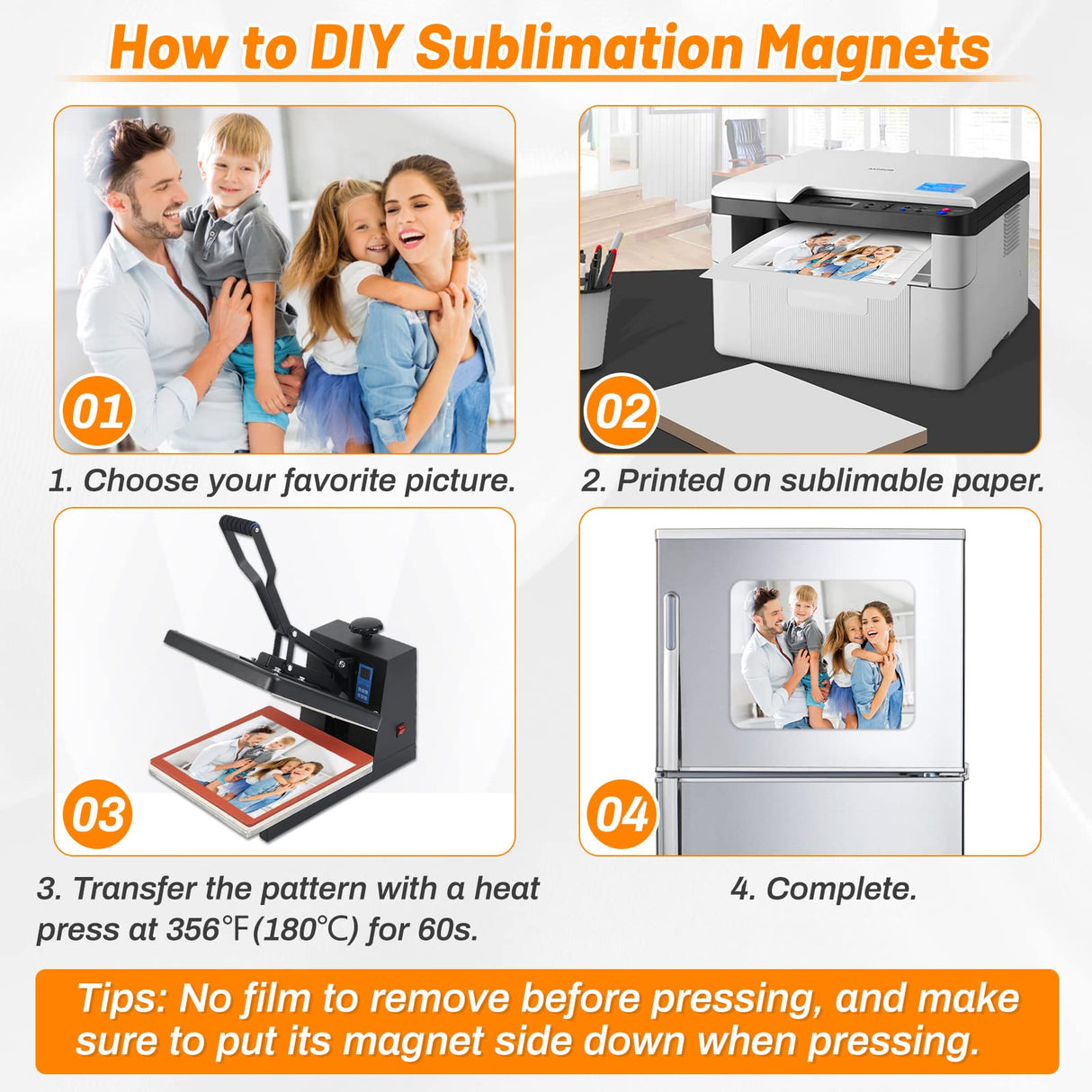 How to DIY Sublimation Magnets

01

1. Choose your favorite picture.

02

2. Printed on sublimable paper.

03

3. Transfer the pattern with a heat press at 356℉(180℃) for 60s.

04

4. Complete.

Tips: No film to remove before pressing, and make sure to put its magnet side down when pressing.