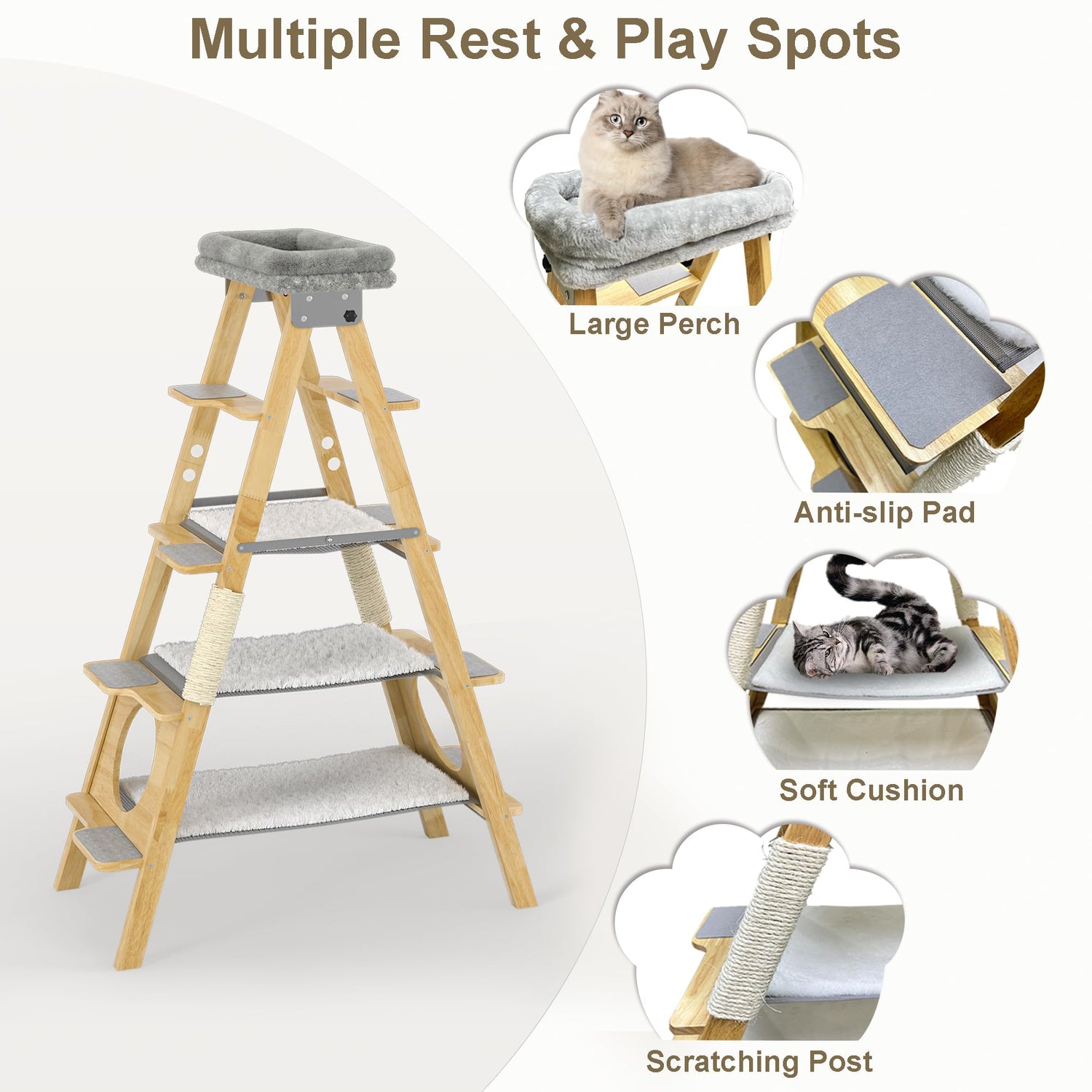 Multiple Rest & Play Spots

Large Perch

Anti-slip Pad

Soft Cushion

Scratching Post