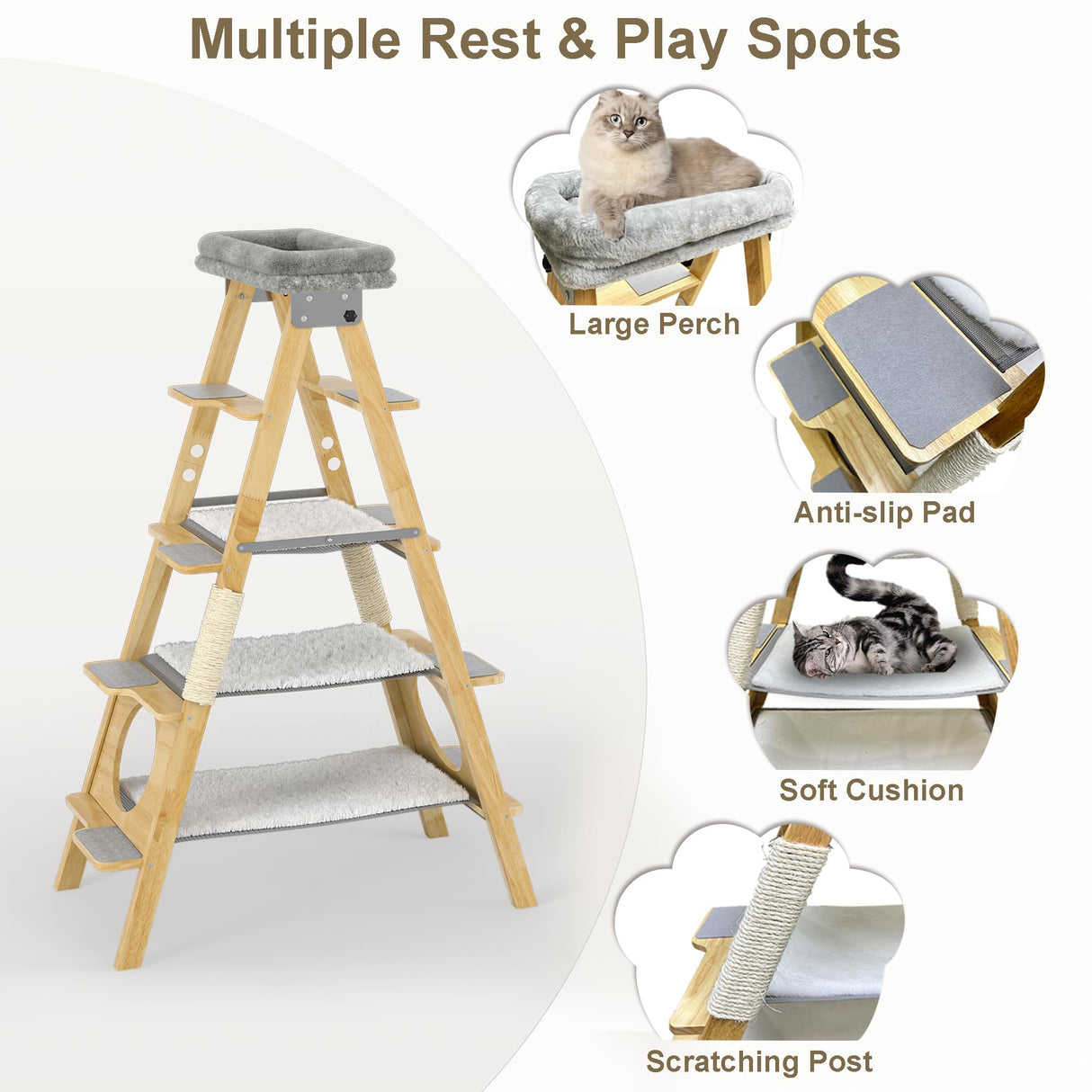 Multiple Rest & Play Spots

Large Perch

Anti-slip Pad

Soft Cushion

Scratching Post