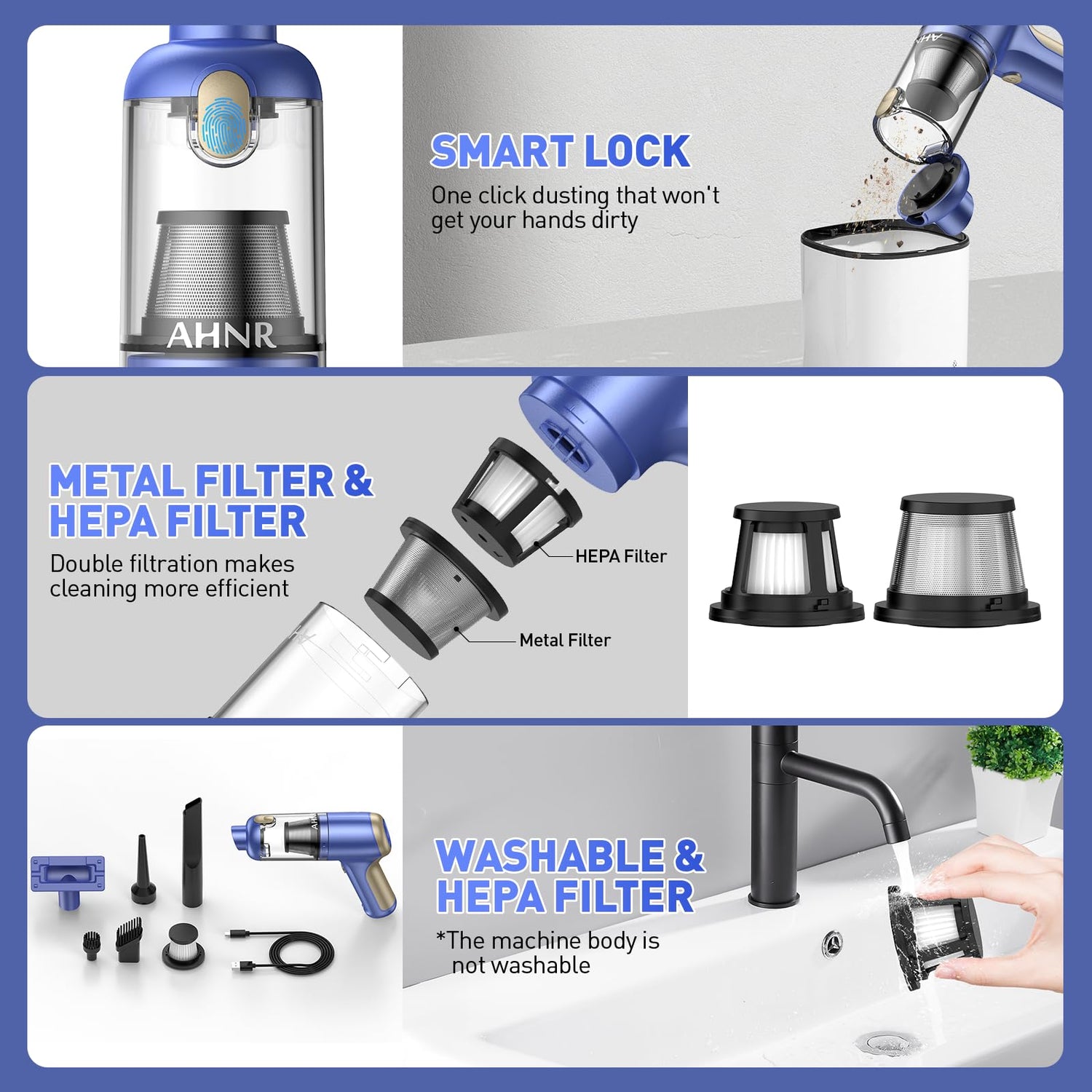 AHNR

SMART LOCK
One click dusting that won't get your hands dirty

METAL FILTER & HEPA FILTER
Double filtration makes cleaning more efficient

HEPA Filter

Metal Filter

WASHABLE & HEPA FILTER
*The machine body is not washable