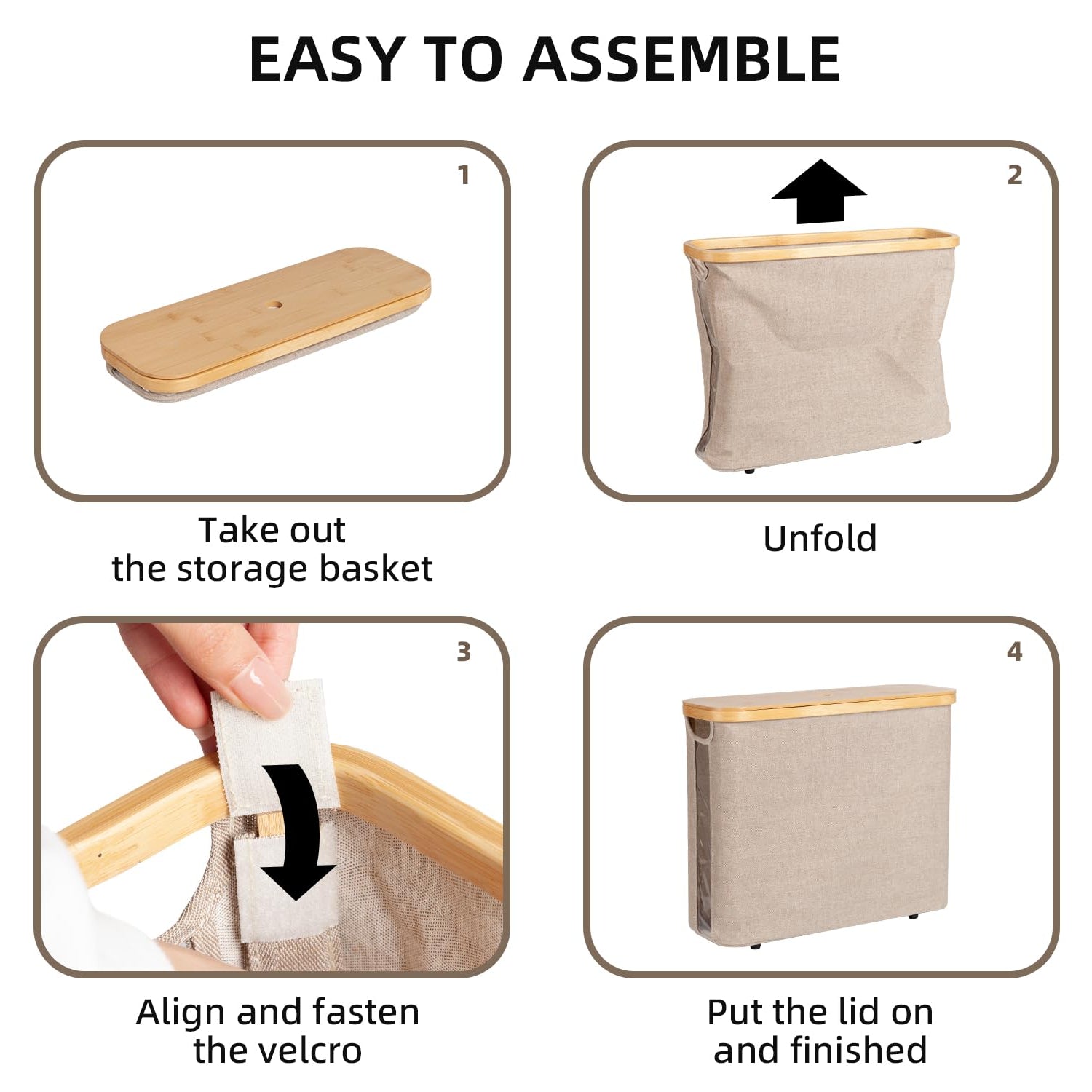 EASY TO ASSEMBLE

1

Take out the storage basket

2

Unfold

3

Align and fasten the velcro

4

Put the lid on and finished