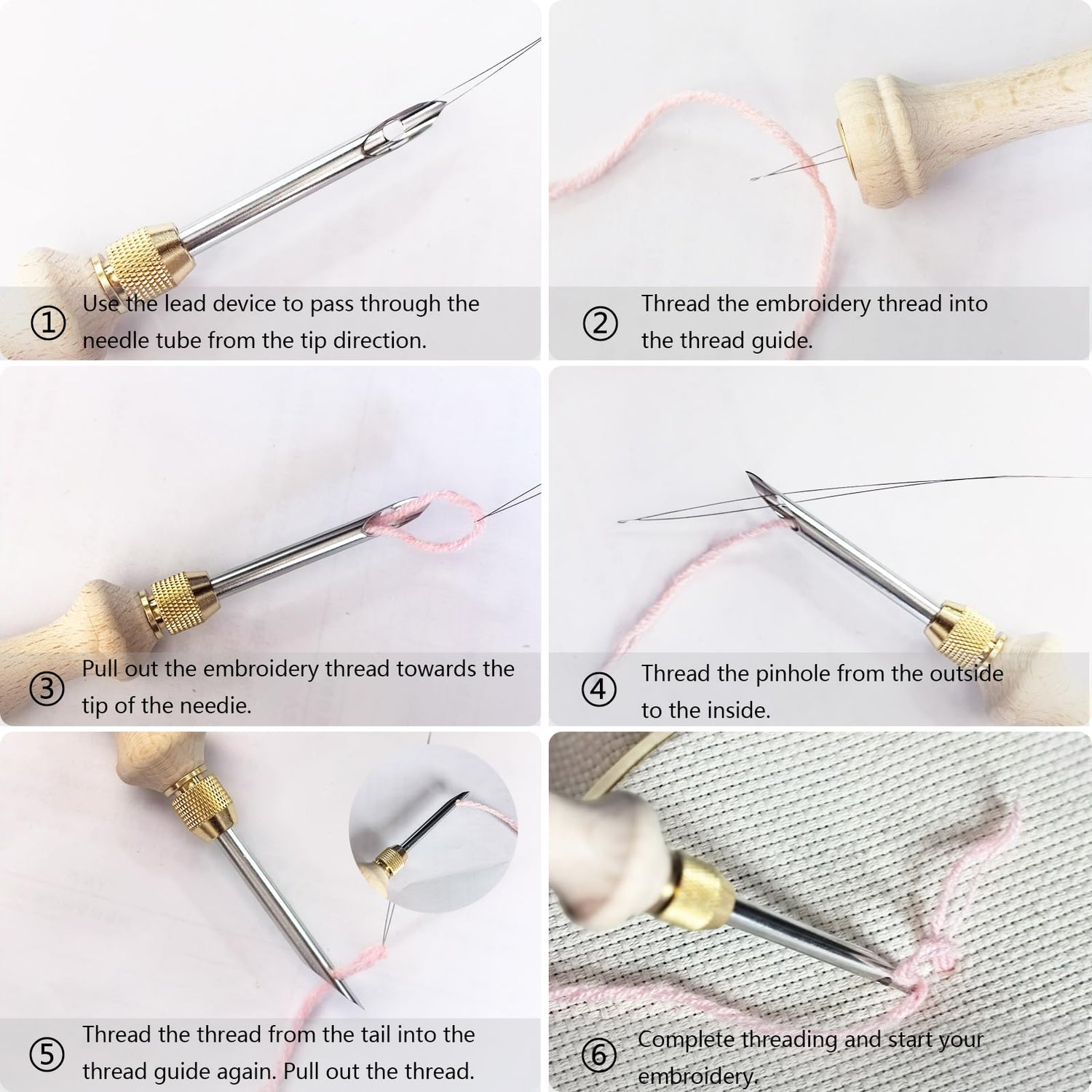 ① Use the lead device to pass through the needle tube from the tip direction.

② Thread the embroidery thread into the thread guide.

③ Pull out the embroidery thread towards the tip of the needie.

④ Thread the pinhole from the outside to the inside.

⑤ Thread the thread from the tail into the thread guide again. Pull out the thread.

⑥ Complete threading and start your embroidery.