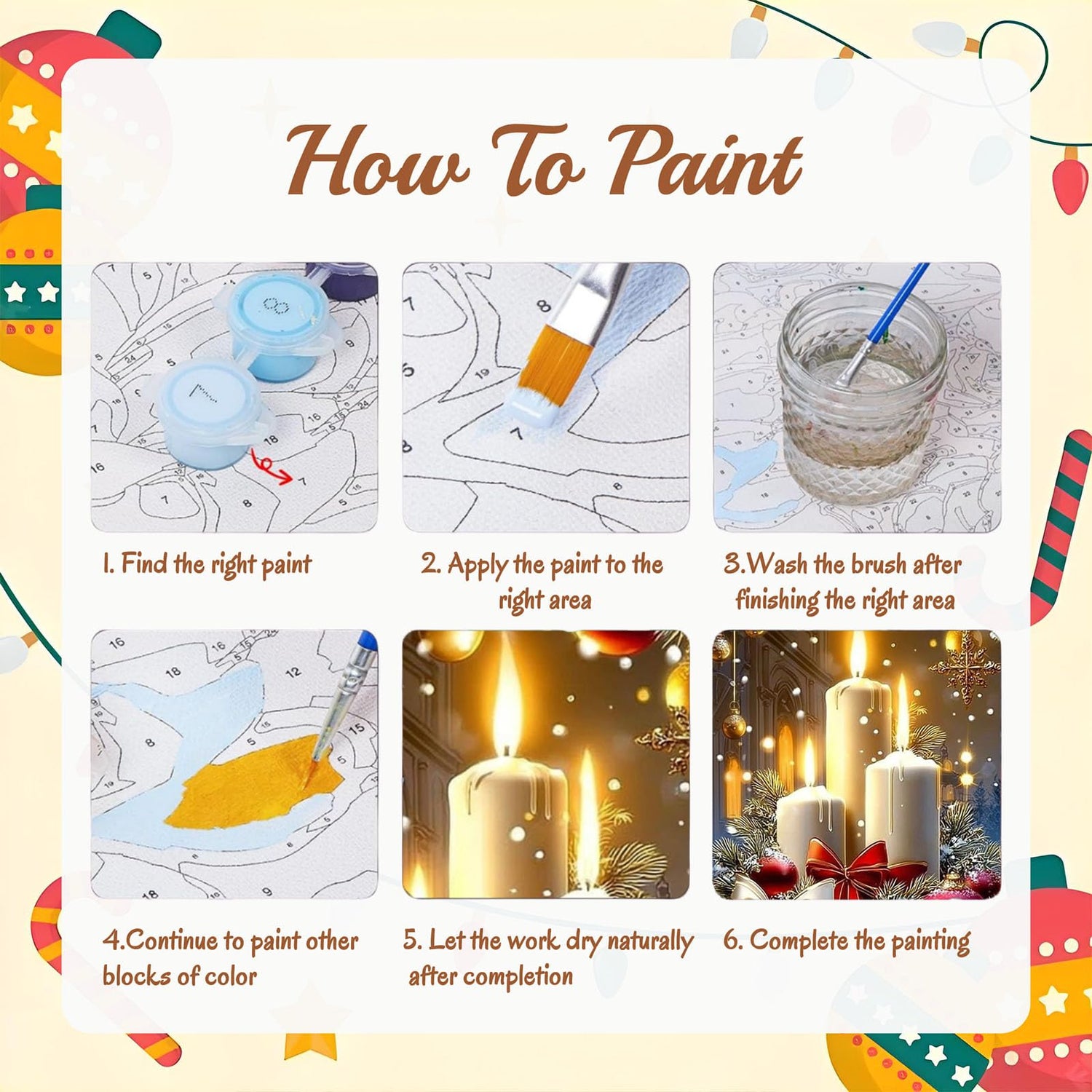 How To Paint

1. Find the right paint

2. Apply the paint to the right area

3.Wash the brush after finishing the right area

4.Continue to paint other blocks of color

5. Let the work dry naturally after completion

6. Complete the painting