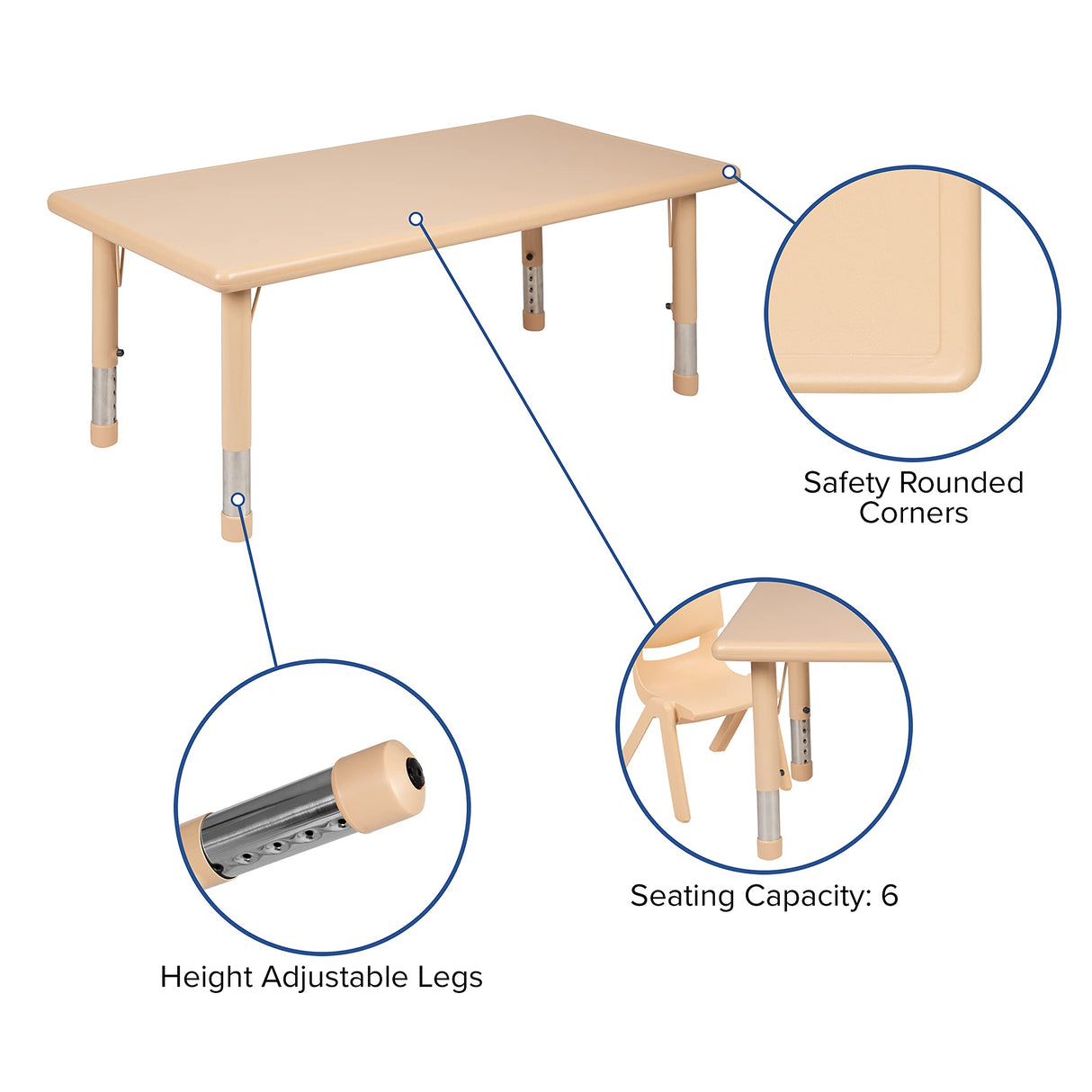 Safety Rounded Corners

Seating Capacity: 6

Height Adjustable Legs