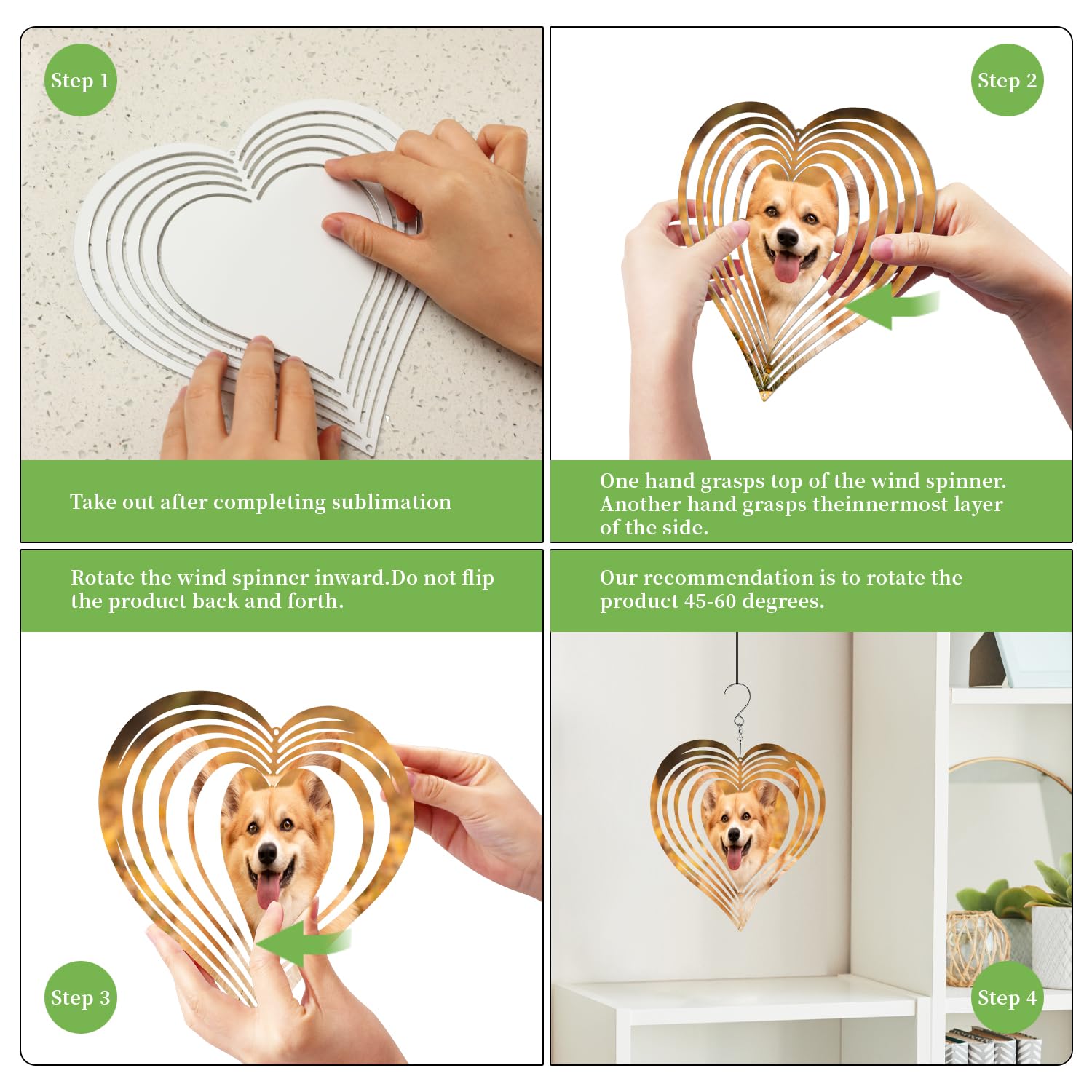 Step 1

Take out after completing sublimation

Step 2

One hand grasps top of the wind spinner. Another hand grasps theinnermost layer of the side.

Rotate the wind spinner inward.Do not flip the product back and forth.

Step 3

Our recommendation is to rotate the product 45-60 degrees.

Step 4