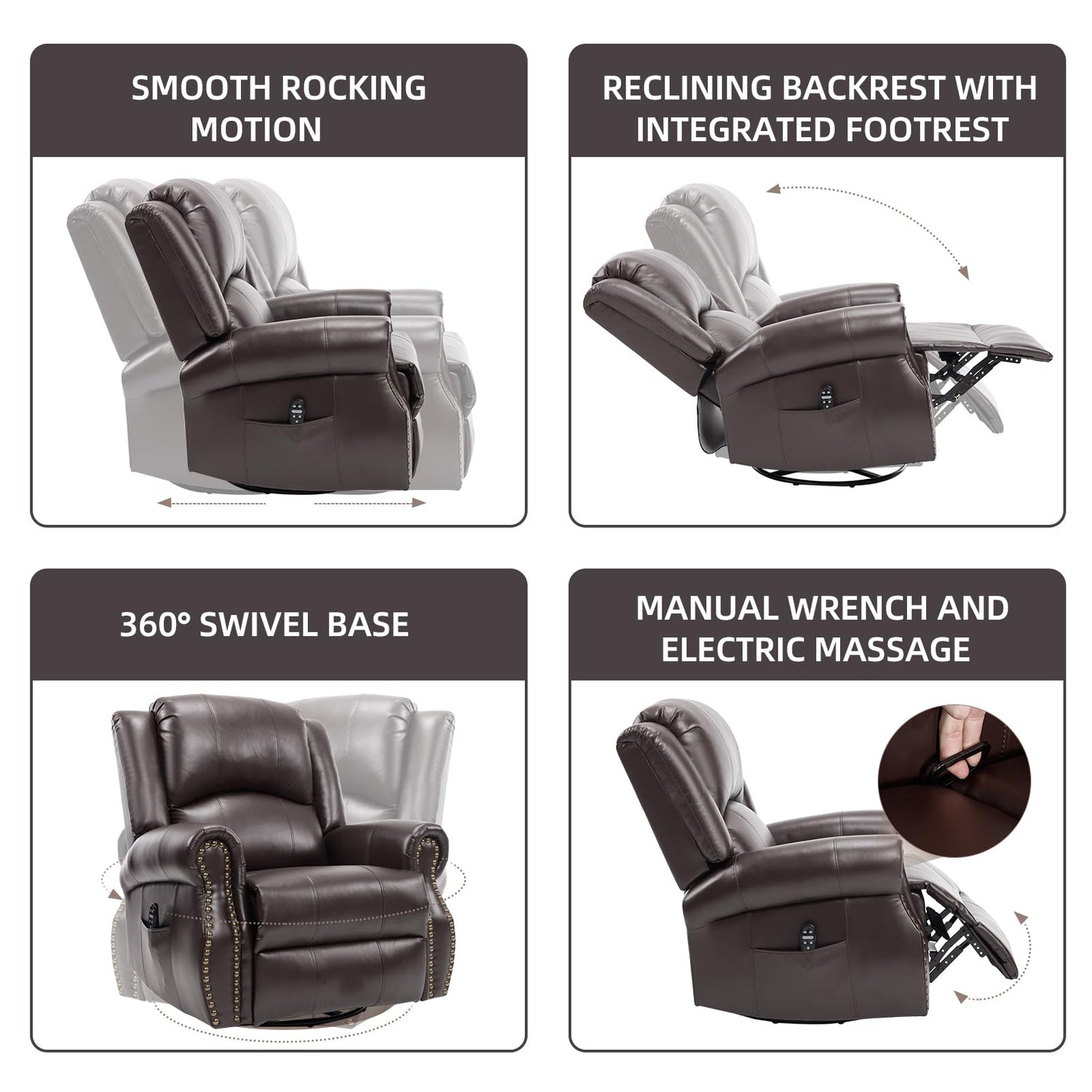 SMOOTH ROCKING MOTION

RECLINING BACKREST WITH INTEGRATED FOOTREST

360° SWIVEL BASE

MANUAL WRENCH AND ELECTRIC MASSAGE