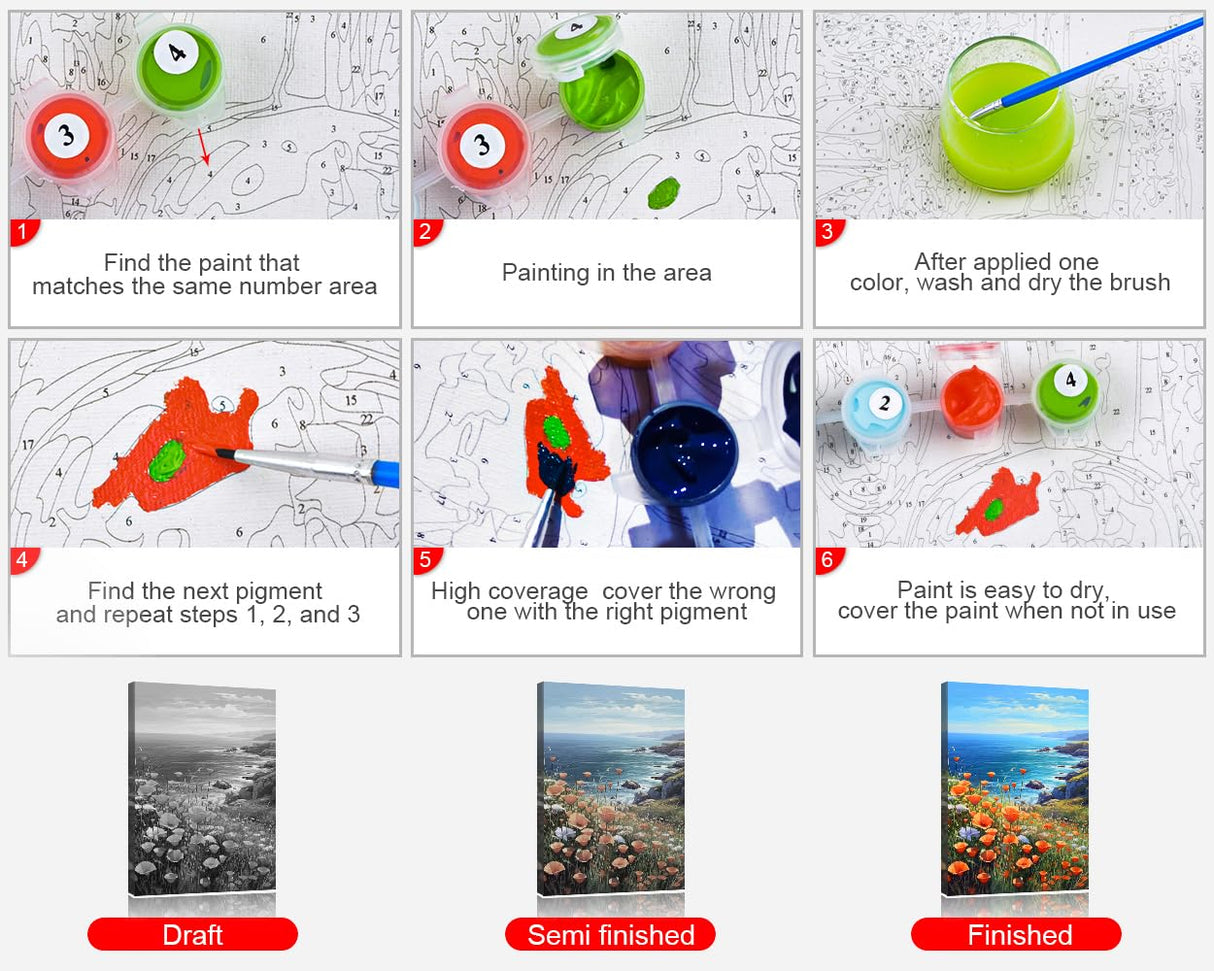 1
Find the paint that matches the same number area

2
Painting in the area

3
After applied one color, wash and dry the brush

4
Find the next pigment and repeat steps 1, 2, and 3

5
High coverage cover the wrong one with the right pigment

6
Paint is easy to dry, cover the paint when not in use

Draft

Semi finished

Finished