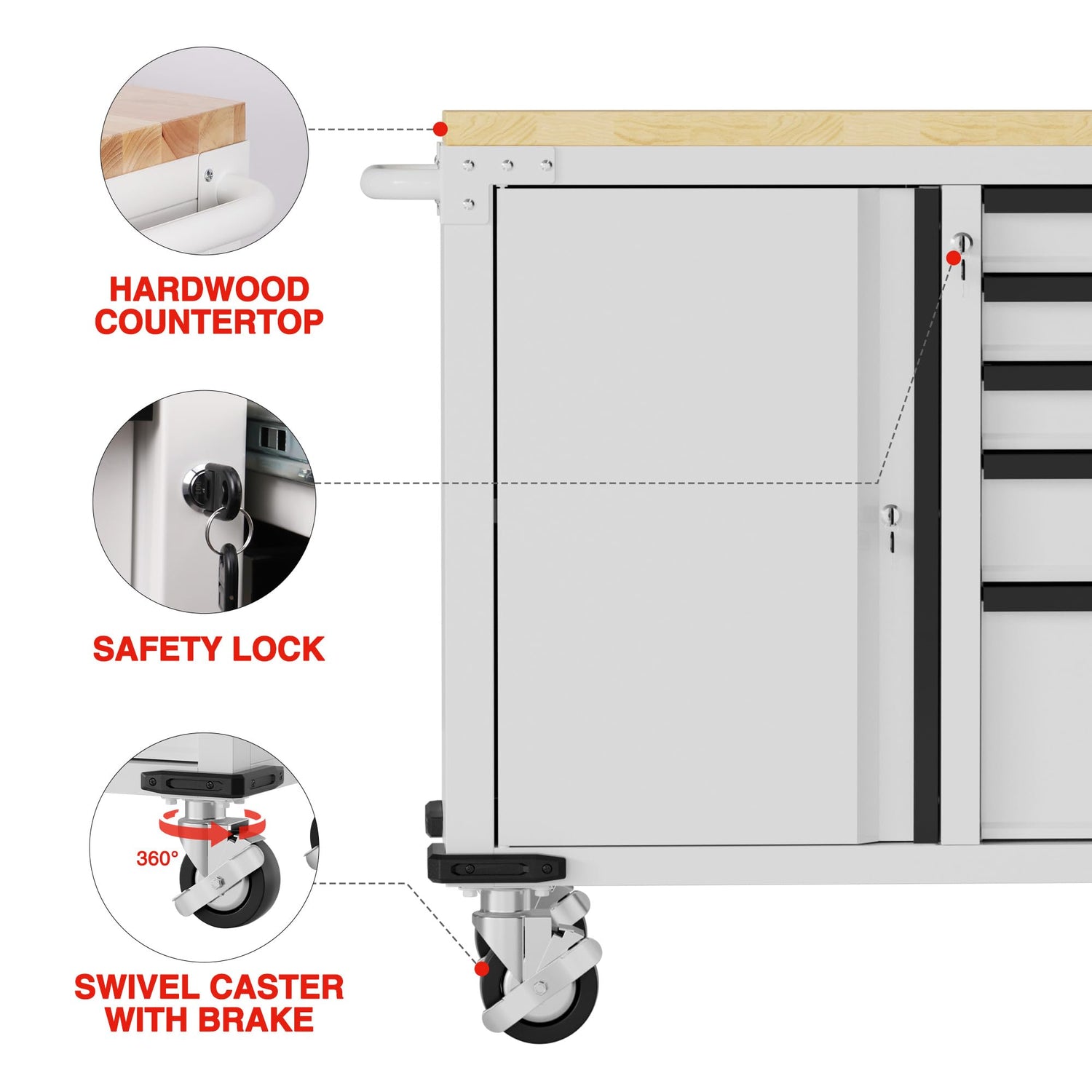 HARDWOOD COUNTERTOP

SAFETY LOCK

360°

SWIVEL CASTER WITH BRAKE