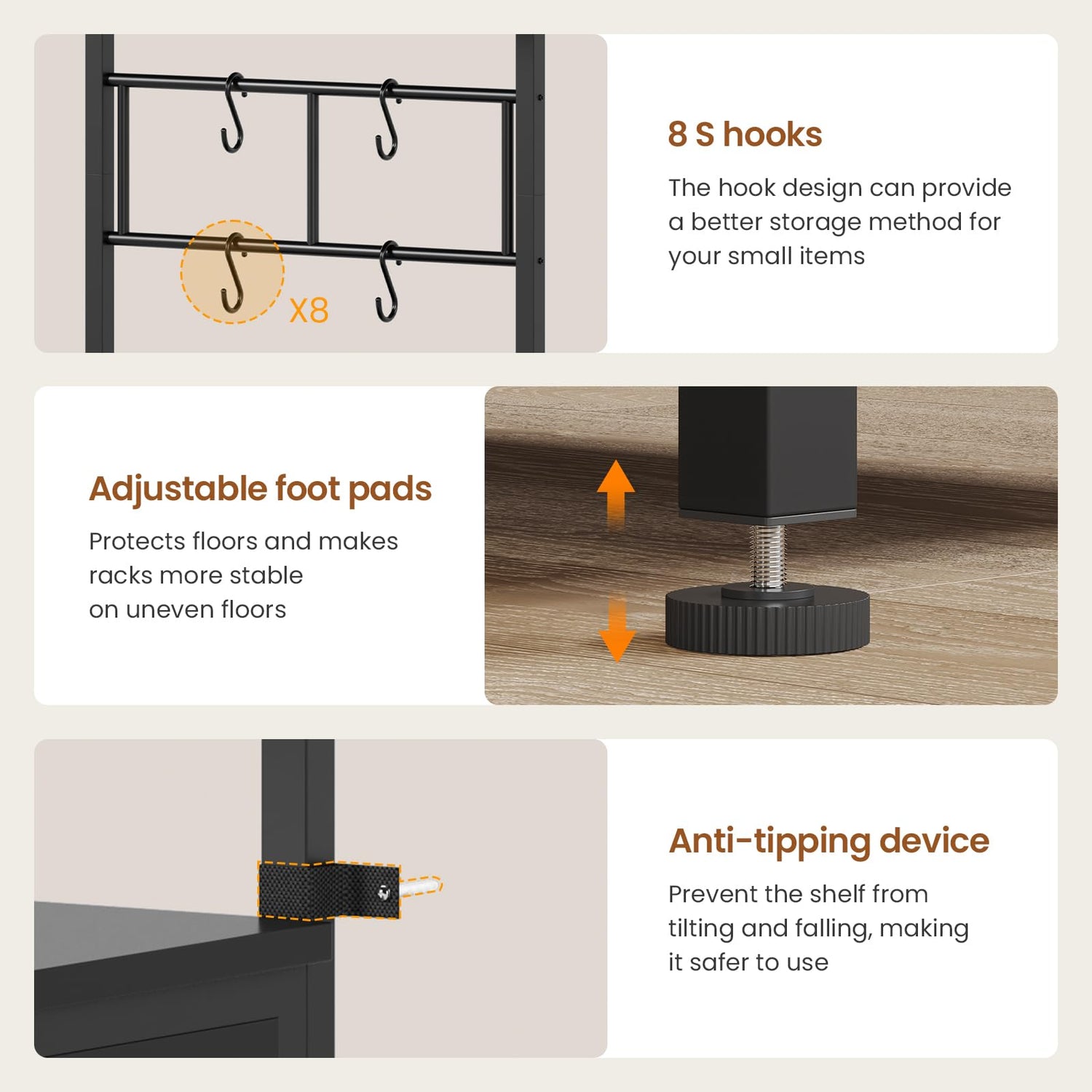 X8

8 S hooks

The hook design can provide a better storage method for your small items

Adjustable foot pads

Protects floors and makes racks more stable on uneven floors

Anti-tipping device

Prevent the shelf from tilting and falling, making it safer to use