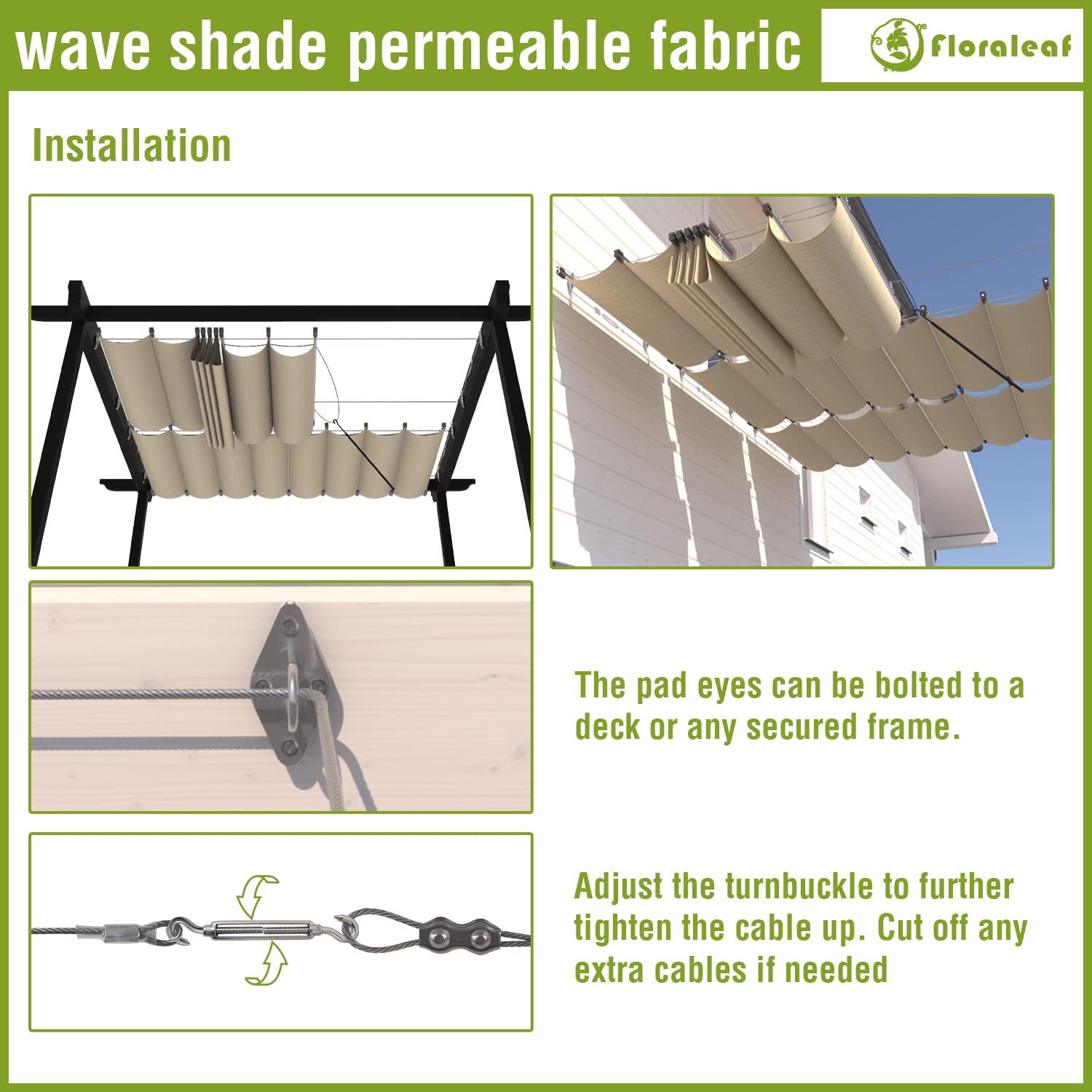 wave shade permeable fabric

Floraleaf

Installation

The pad eyes can be bolted to a deck or any secured frame.

Adjust the turnbuckle to further tighten the cable up. Cut off any extra cables if needed