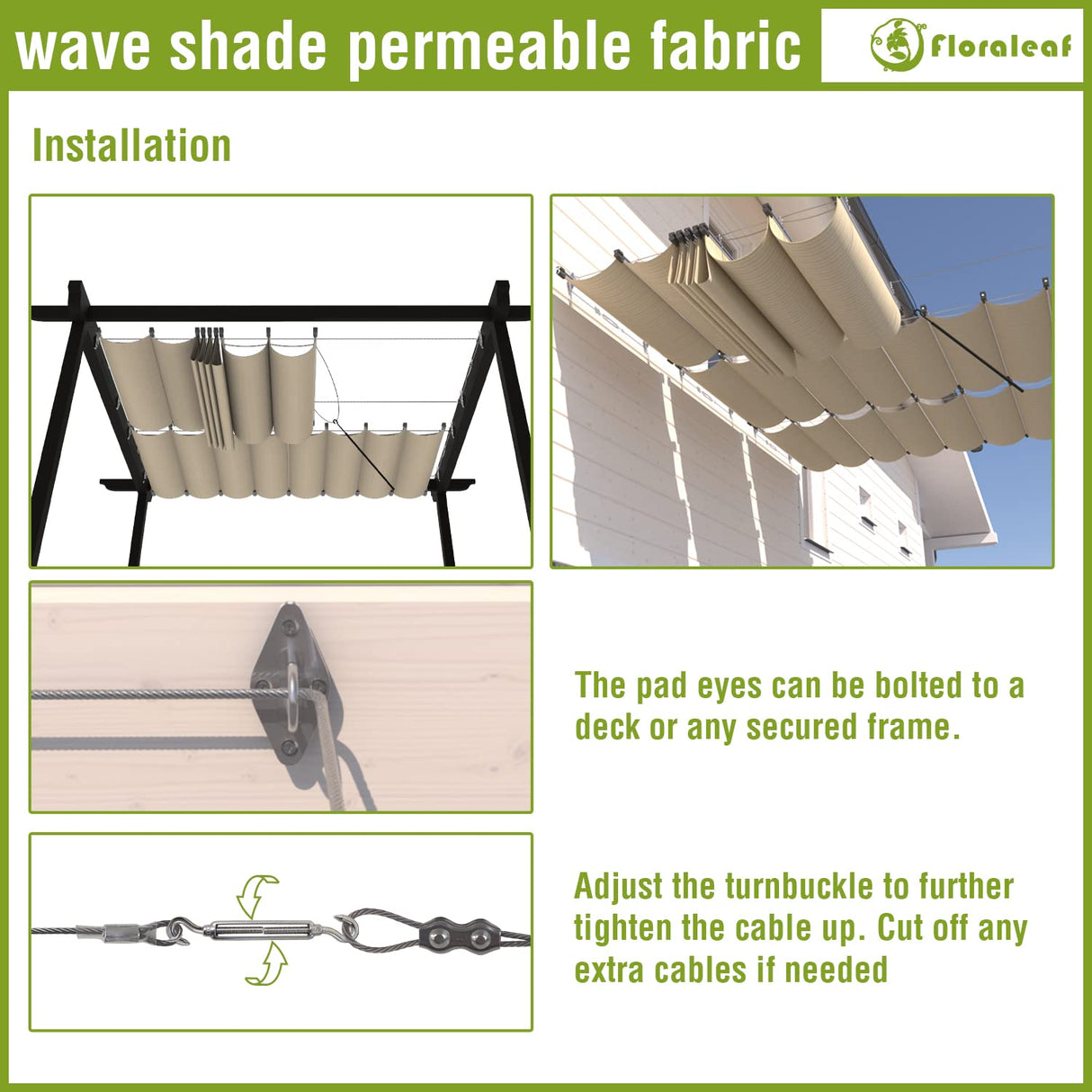 wave shade permeable fabric

Floraleaf

Installation

The pad eyes can be bolted to a deck or any secured frame.

Adjust the turnbuckle to further tighten the cable up. Cut off any extra cables if needed