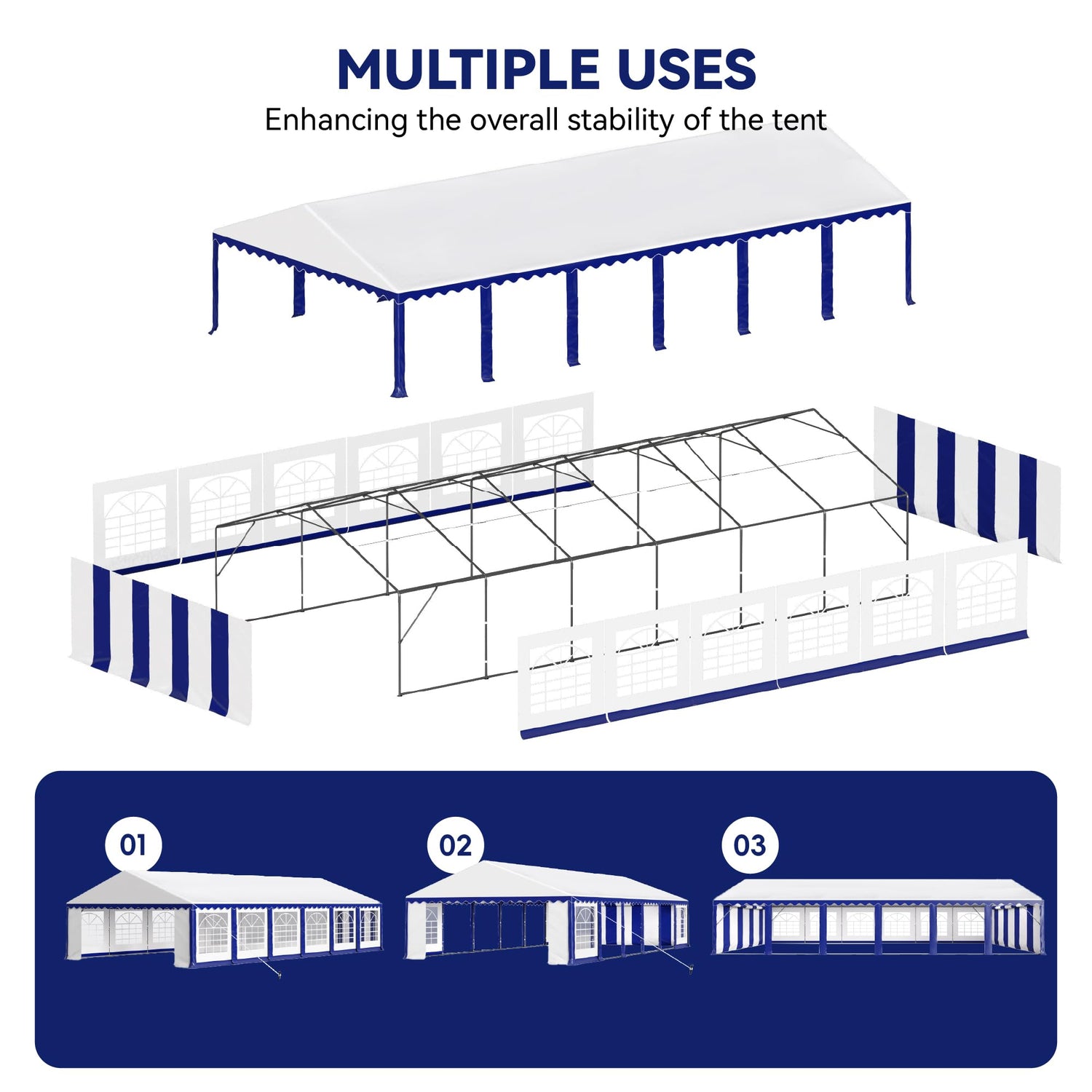 MULTIPLE USES
Enhancing the overall stability of the tent

01

02

03