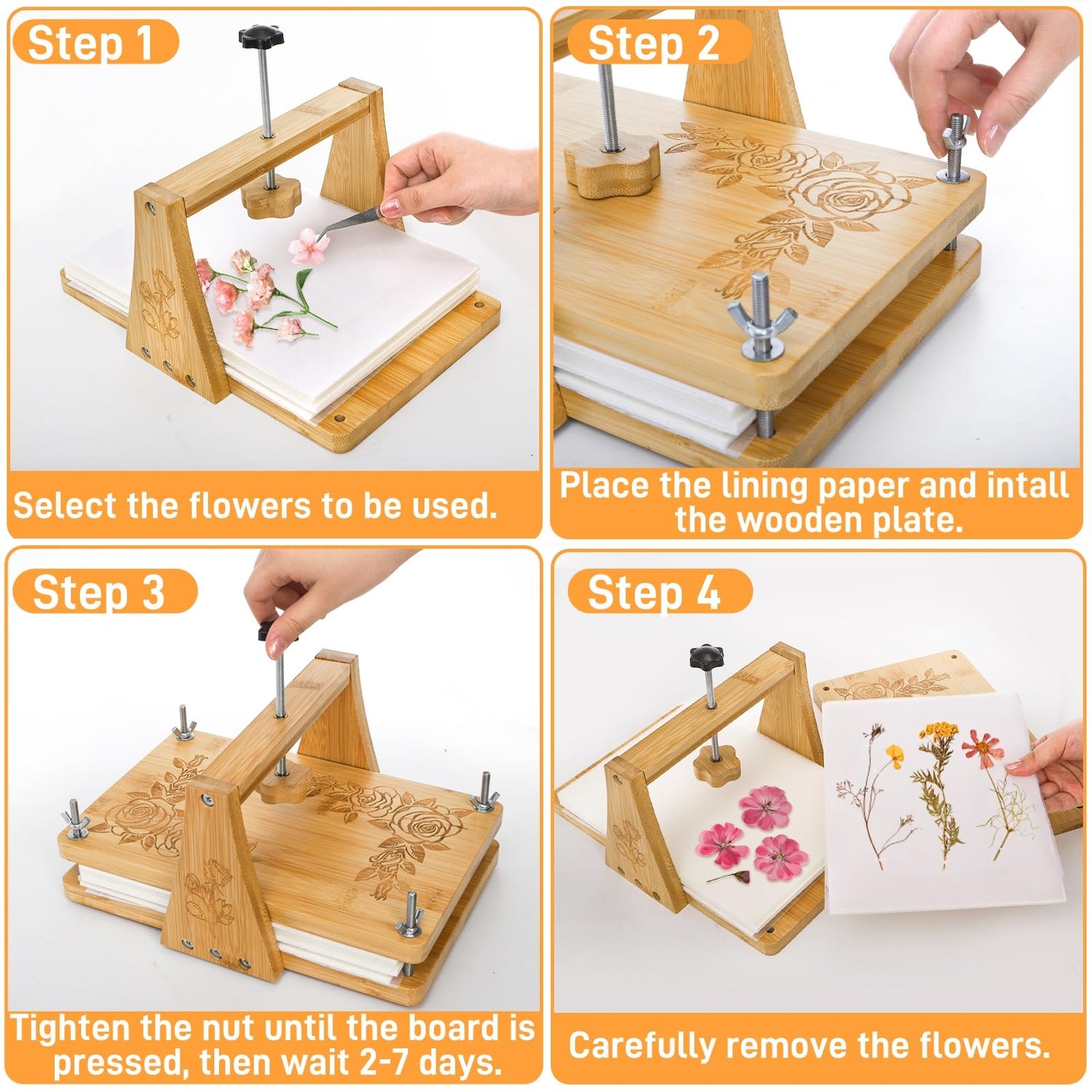 Step 1

Select the flowers to be used.

Step 2

Place the lining paper and intall the wooden plate.

Step 3

Tighten the nut until the board is pressed, then wait 2-7 days.

Step 4

Carefully remove the flowers.