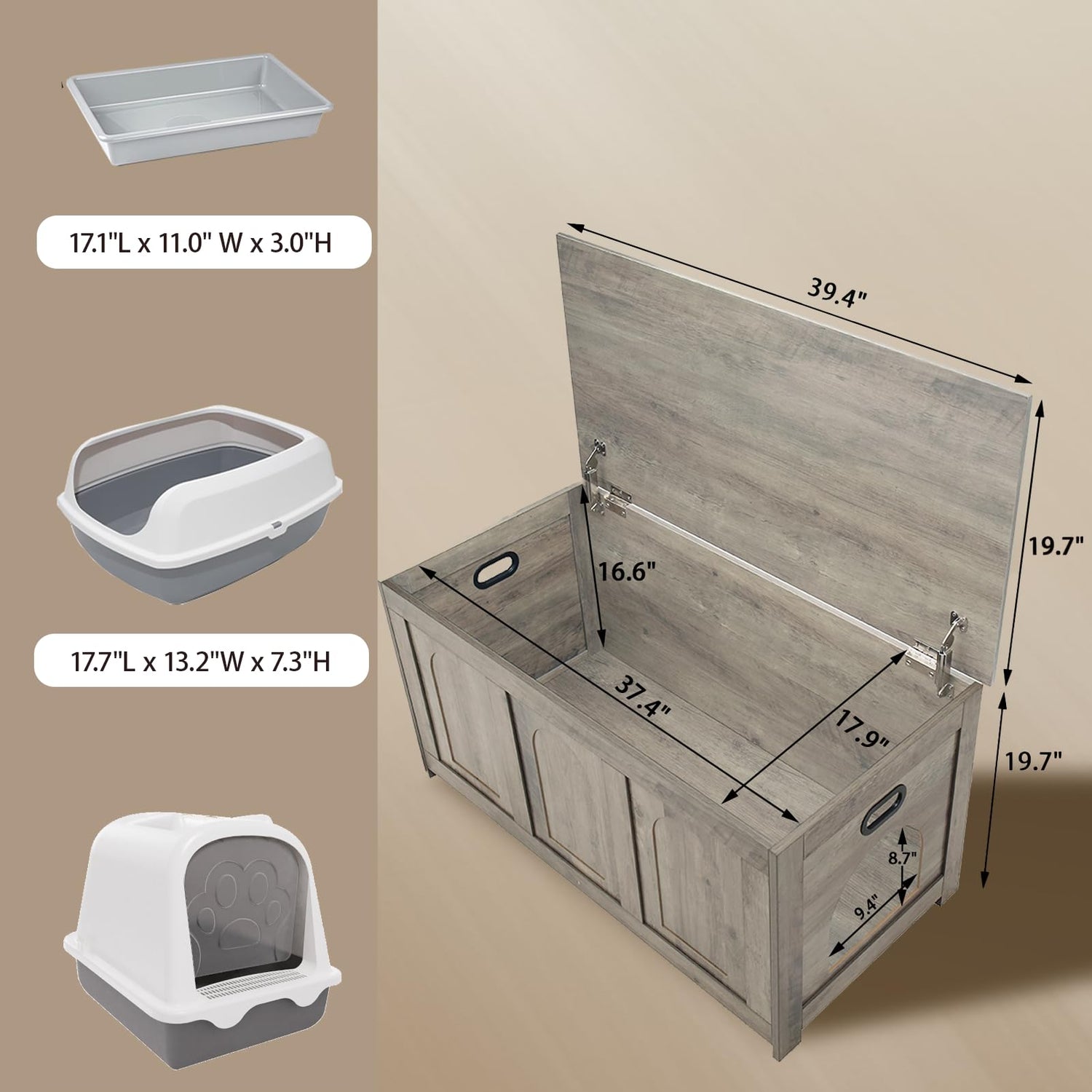 17.1"L x 11.0" W x 3.0"H

17.7"L x 13.2"W x 7.3"H

39.4"

19.7"

16.6"

37.4"

17.9"

19.7"

8.7"

9.4"