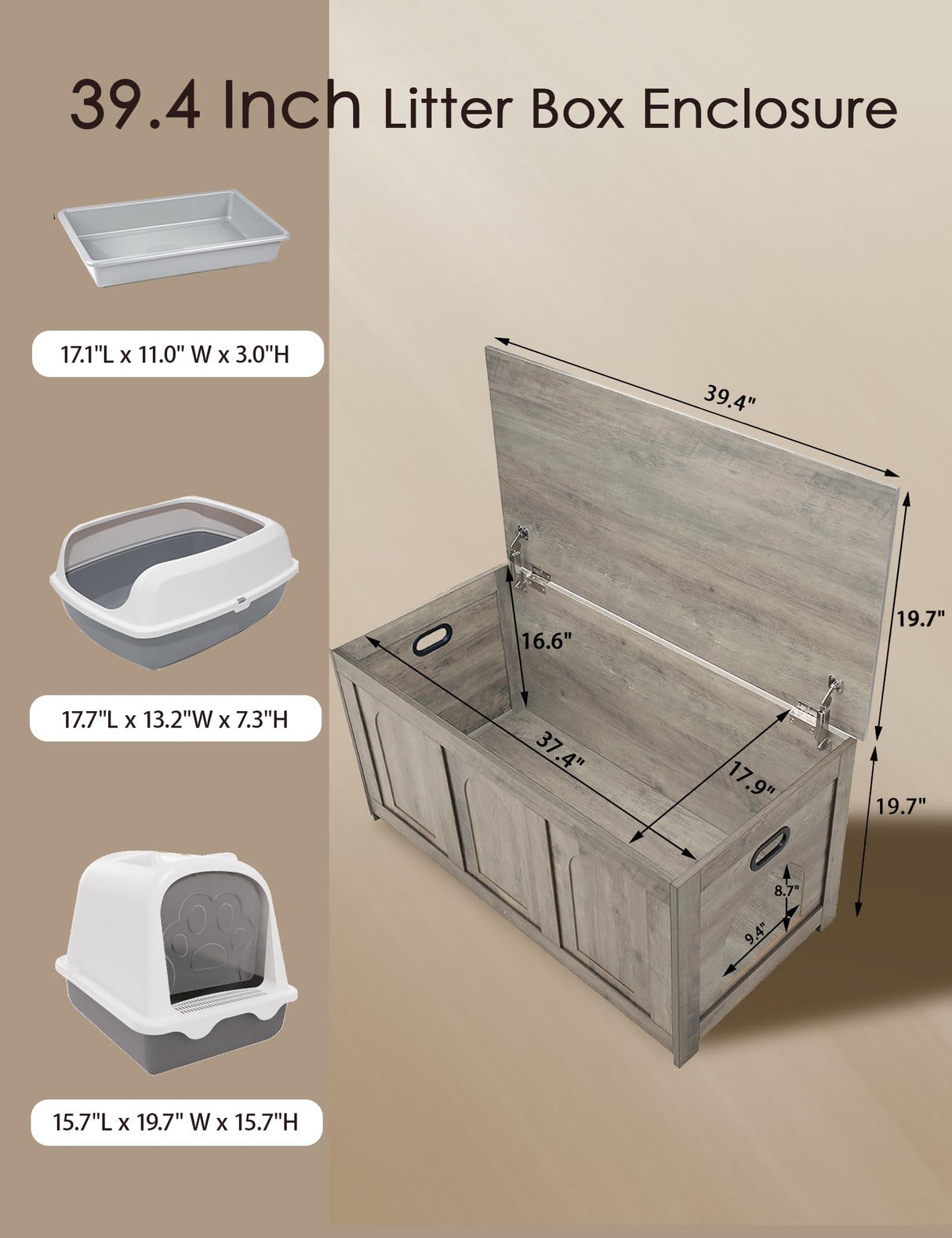 39.4 Inch Litter Box Enclosure

17.1"L x 11.0" W x 3.0"H

17.7"L x 13.2"W x 7.3"H

15.7"L x 19.7" W x 15.7"H

39.4"

19.7"

16.6"

37.4"

17.9"

19.7"

8.7"

9.4"