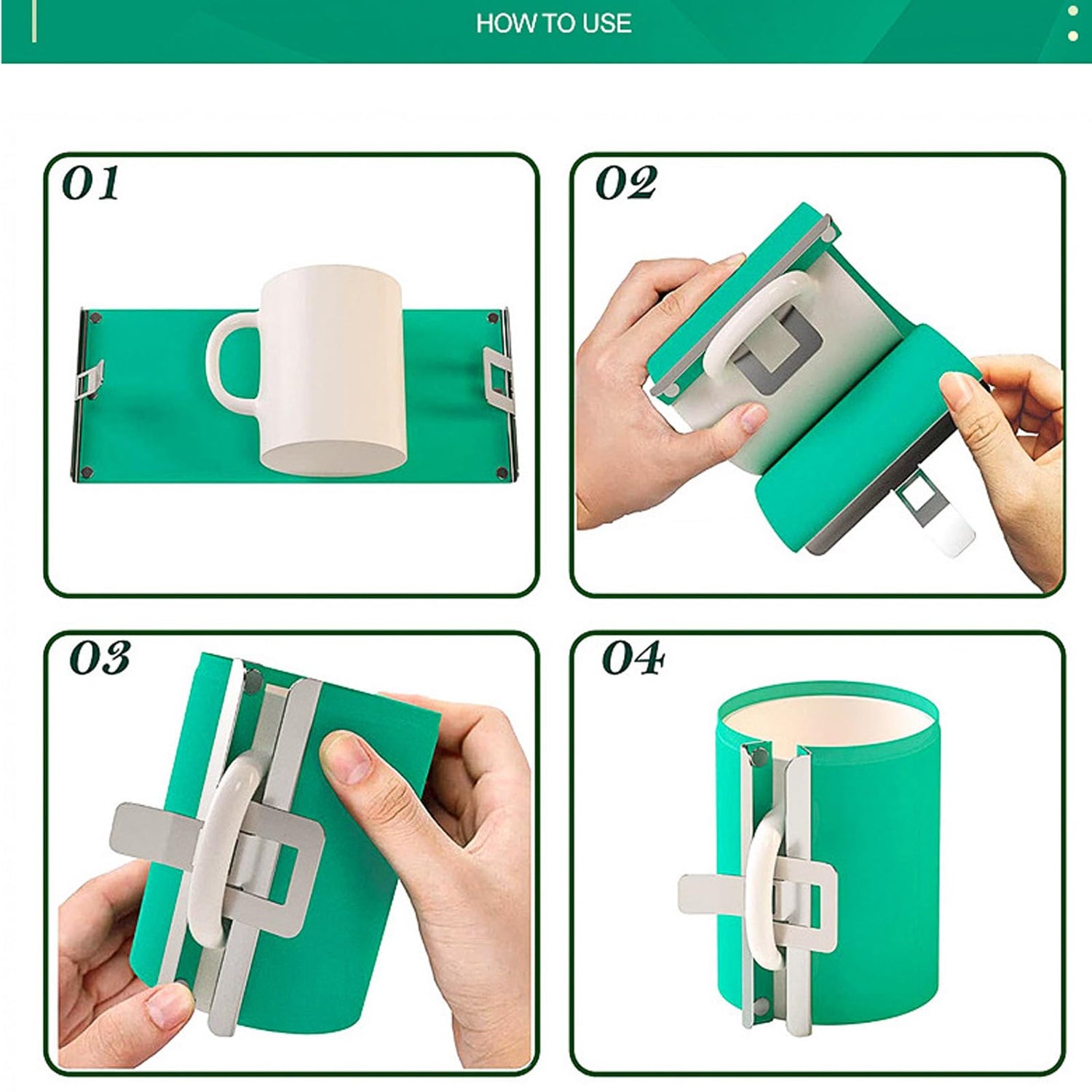 HOW TO USE

01

02

03

04