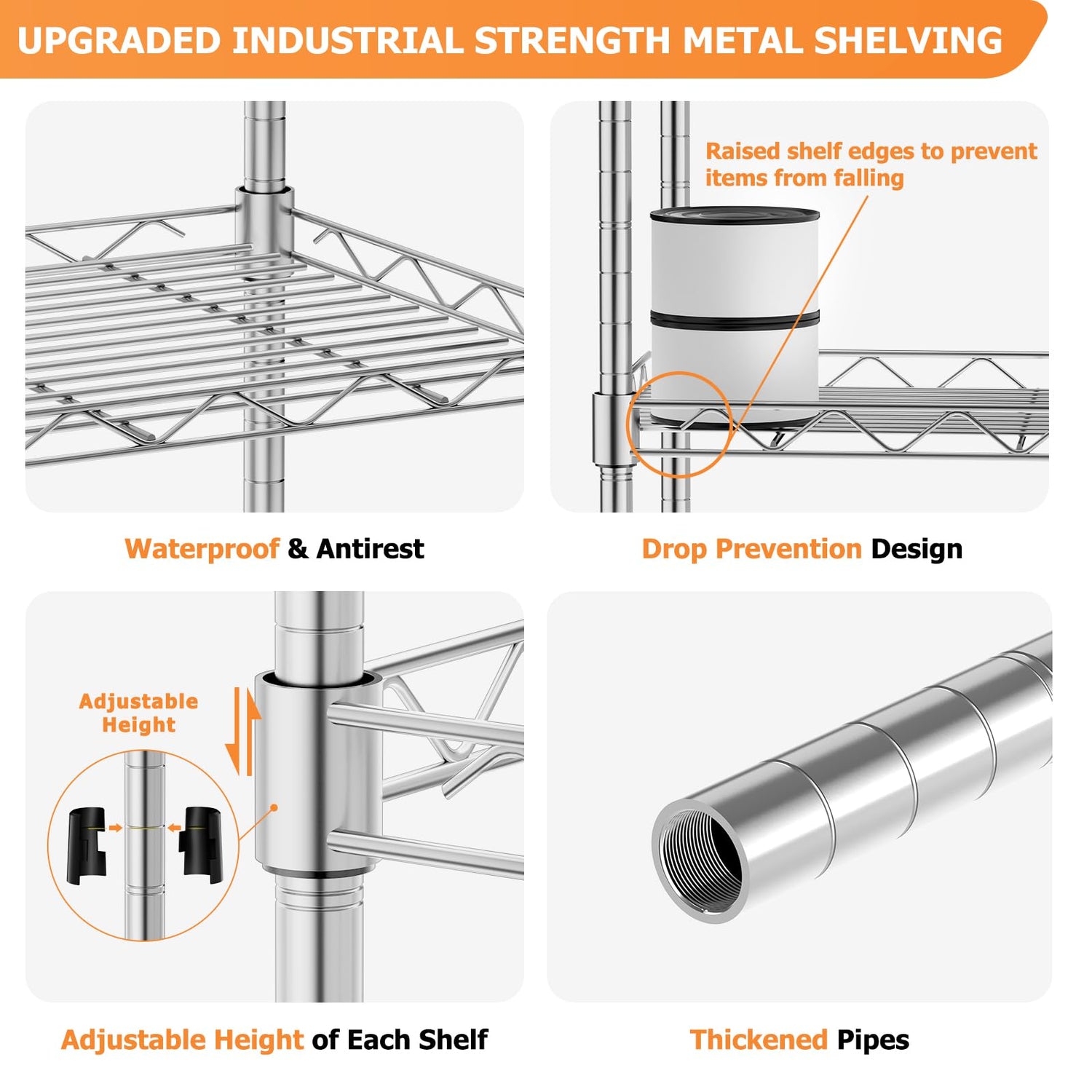 UPGRADED INDUSTRIAL STRENGTH METAL SHELVING

Waterproof & Antirest

Raised shelf edges to prevent items from falling

Drop Prevention Design

Adjustable Height

Adjustable Height of Each Shelf

Thickened Pipes