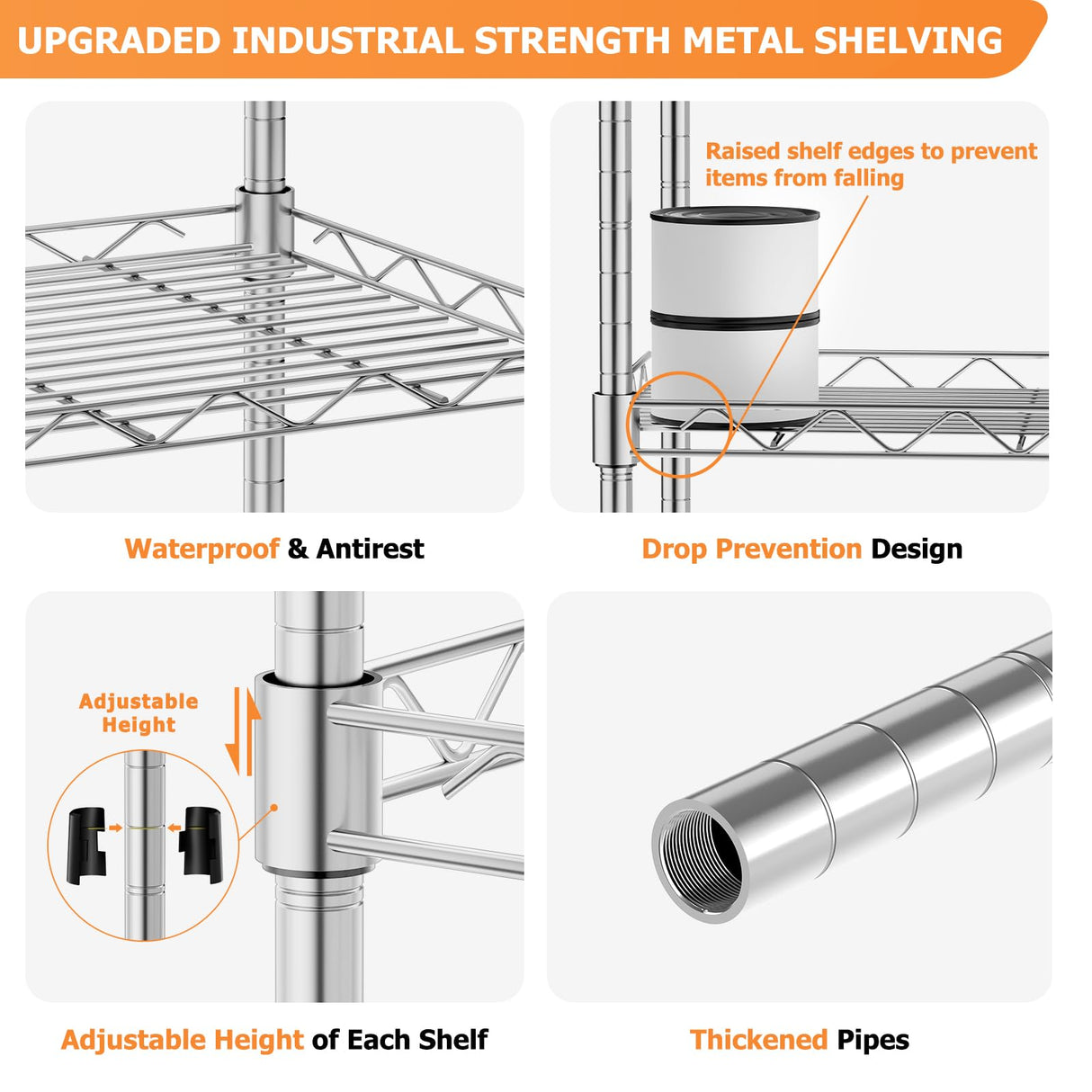 UPGRADED INDUSTRIAL STRENGTH METAL SHELVING

Waterproof & Antirest

Raised shelf edges to prevent items from falling

Drop Prevention Design

Adjustable Height

Adjustable Height of Each Shelf

Thickened Pipes