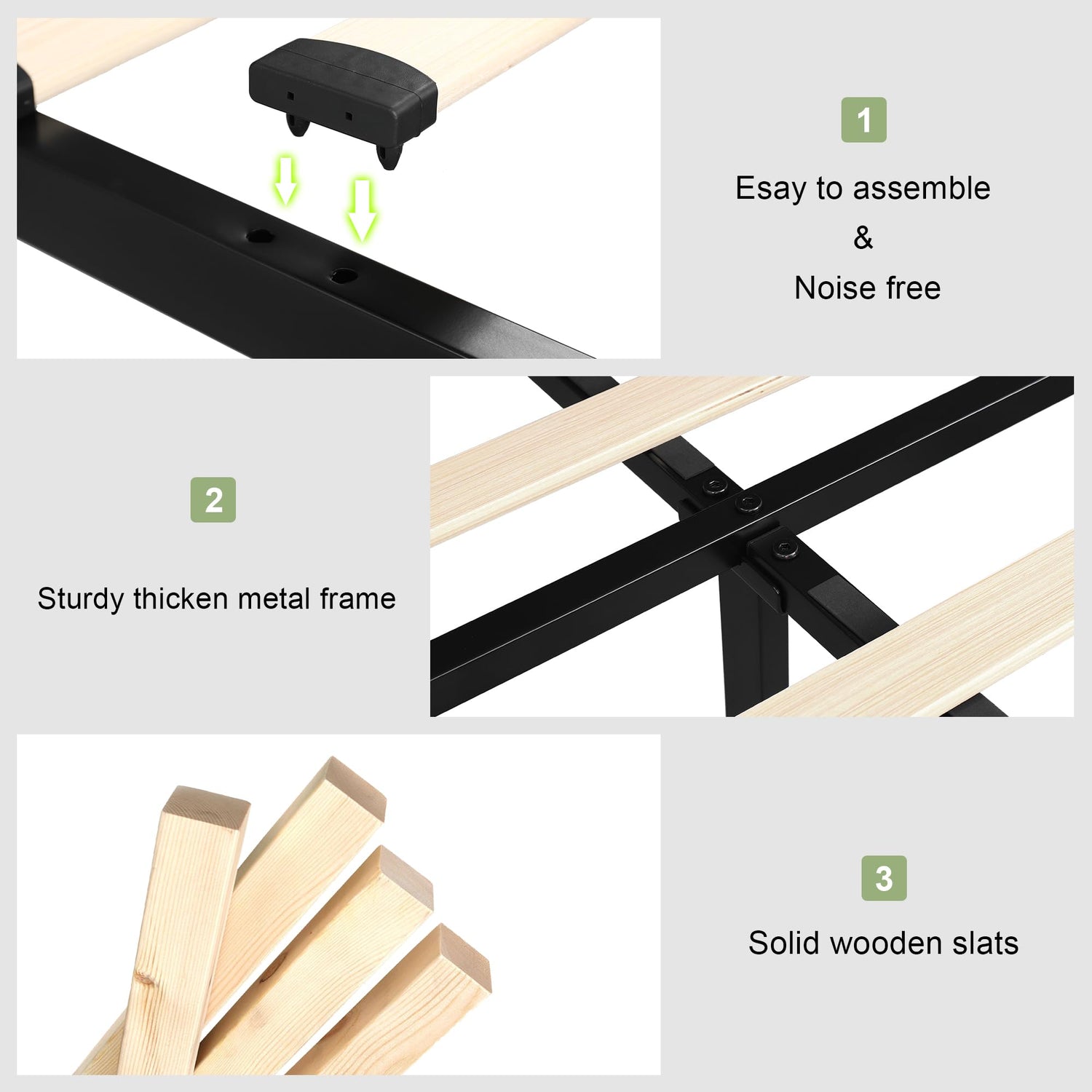 1

Esay to assemble
&
Noise free

2

Sturdy thicken metal frame

3

Solid wooden slats