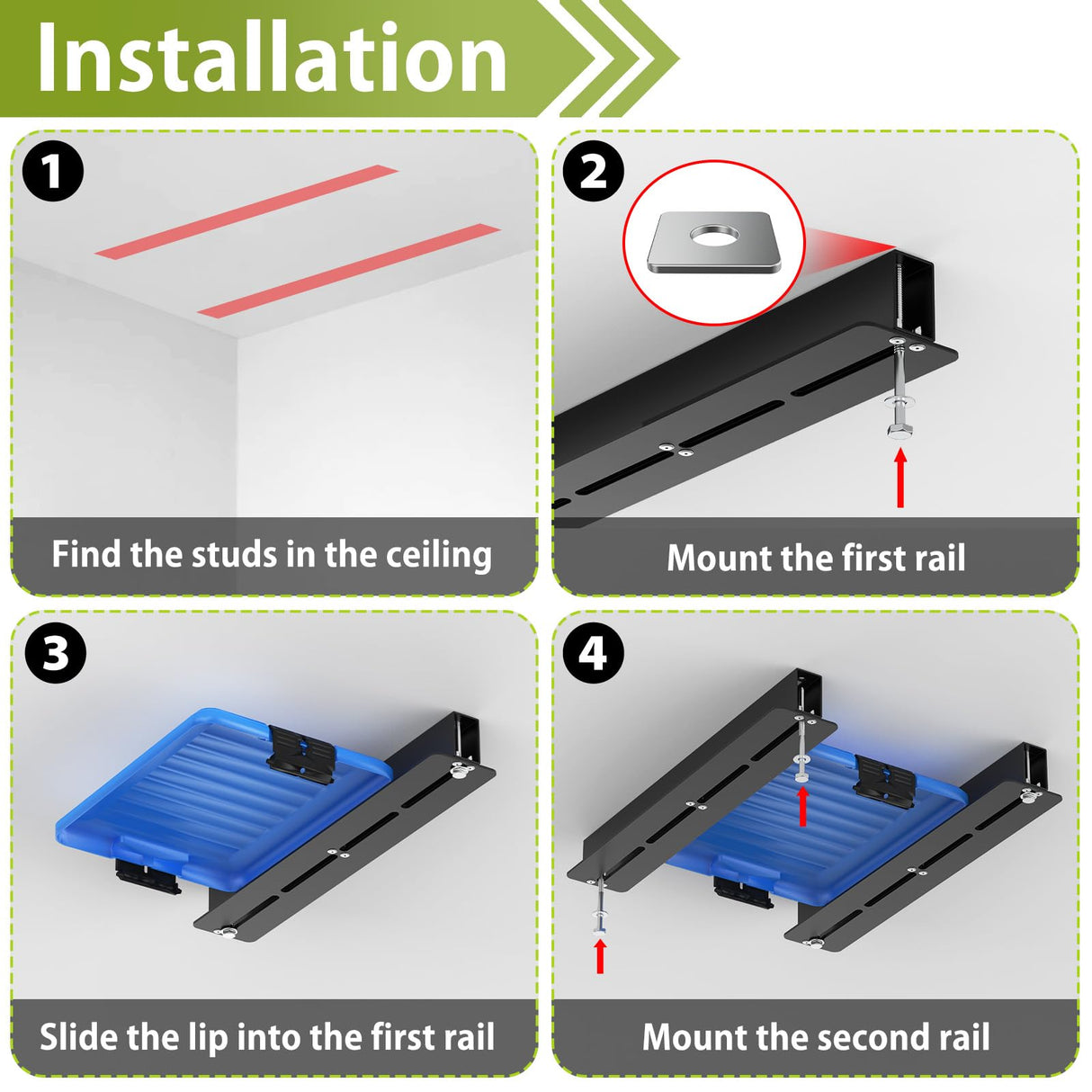 Installation

1
Find the studs in the ceiling

2
Mount the first rail

3
Slide the lip into the first rail

4
Mount the second rail