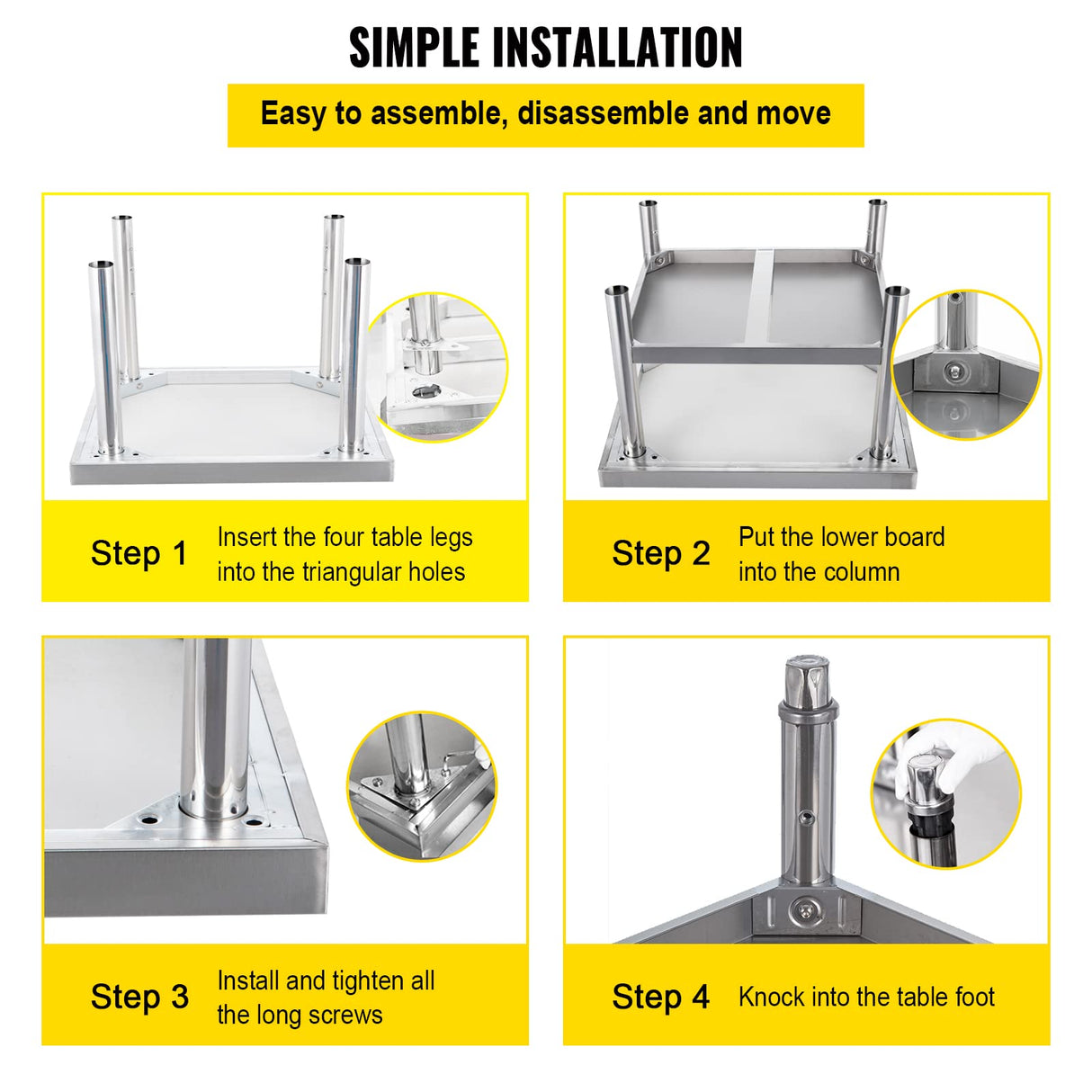 SIMPLE INSTALLATION

Easy to assemble, disassemble and move

Step 1 Insert the four table legs into the triangular holes

Step 2 Put the lower board into the column

Step 3 Install and tighten all the long screws

Step 4 Knock into the table foot