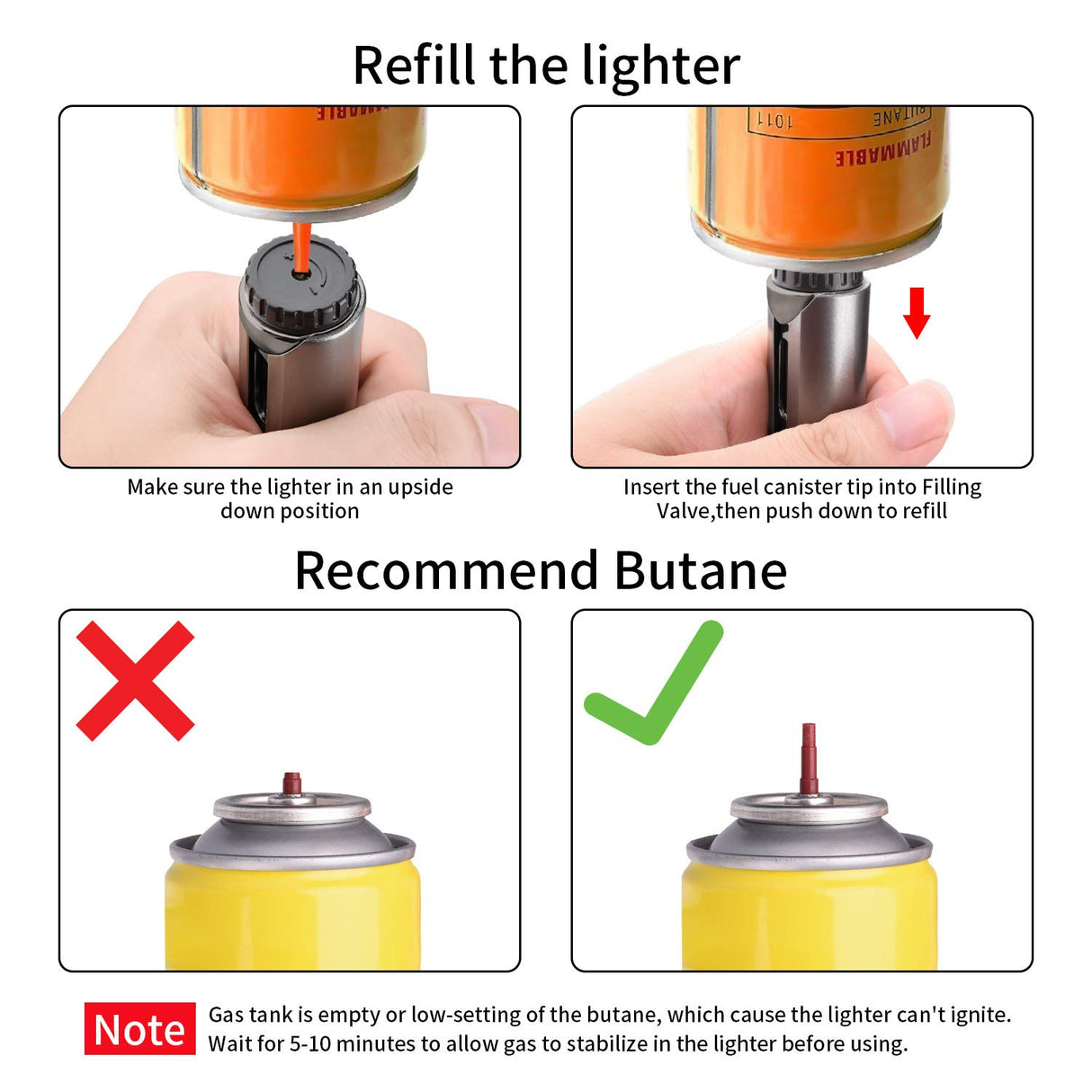 Refill the lighter

FLAMMABLE

BUTANE 1011

FLAMMABLE

Make sure the lighter in an upside down position

Insert the fuel canister tip into Filling Valve,then push down to refill

Recommend Butane

Note Gas tank is empty or low-setting of the butane, which cause the lighter can't ignite. Wait for 5-10 minutes to allow gas to stabilize in the lighter before using.