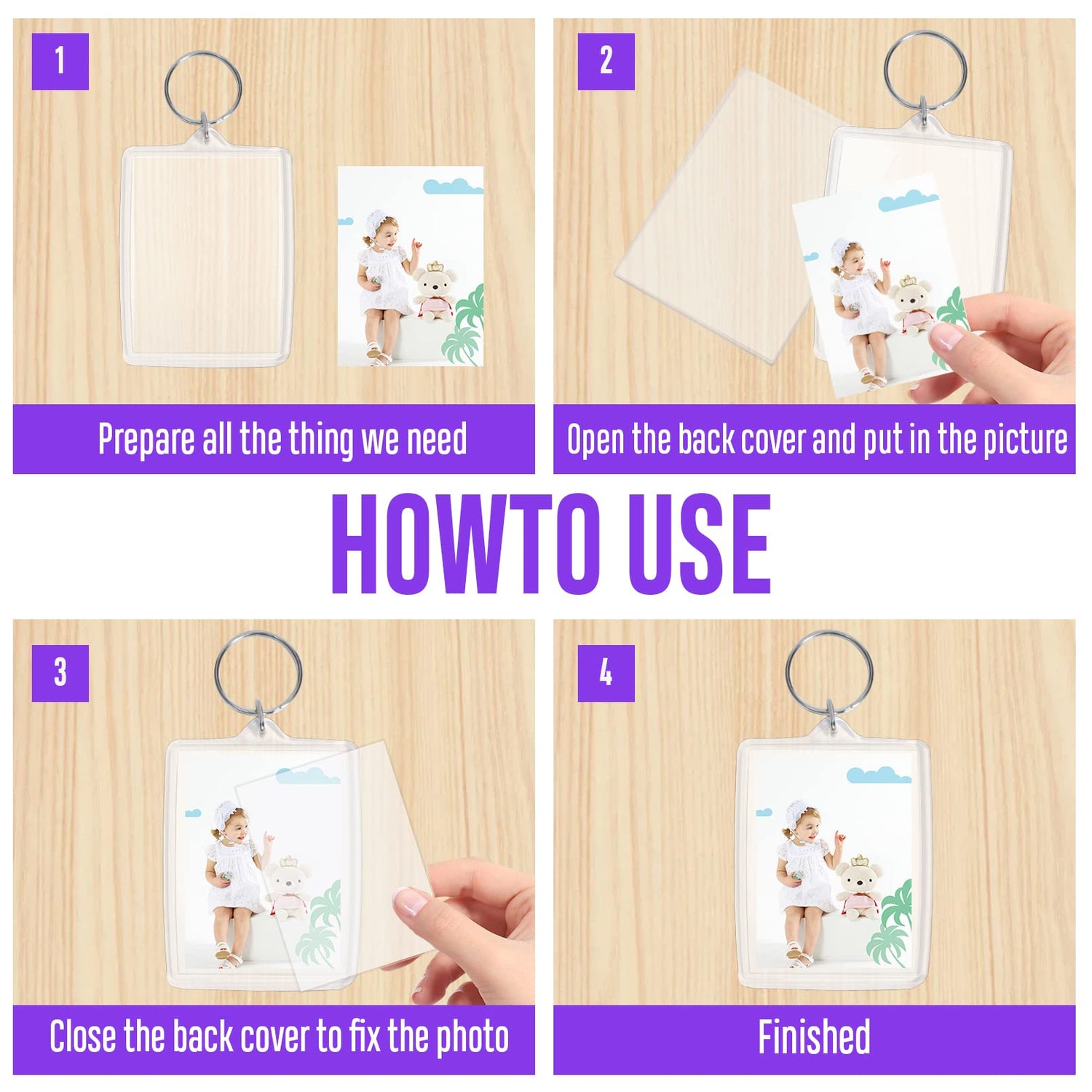 1

Prepare all the thing we need

2

Open the back cover and put in the picture

HOWTO USE

3

Close the back cover to fix the photo

4

Finished