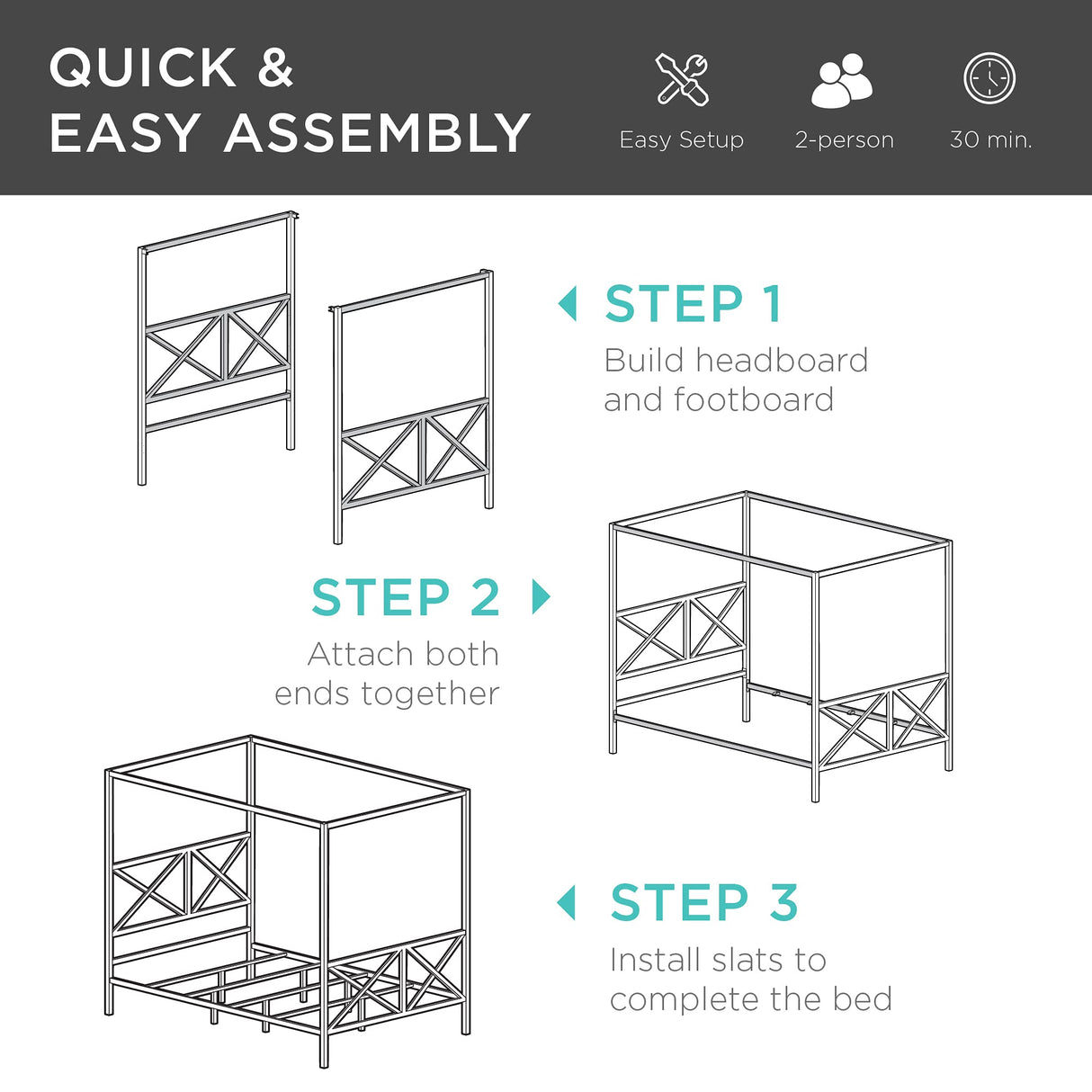 QUICK & EASY ASSEMBLY

Easy Setup

2-person

30 min.

STEP 1
Build headboard and footboard

STEP 2
Attach both ends together

STEP 3
Install slats to complete the bed