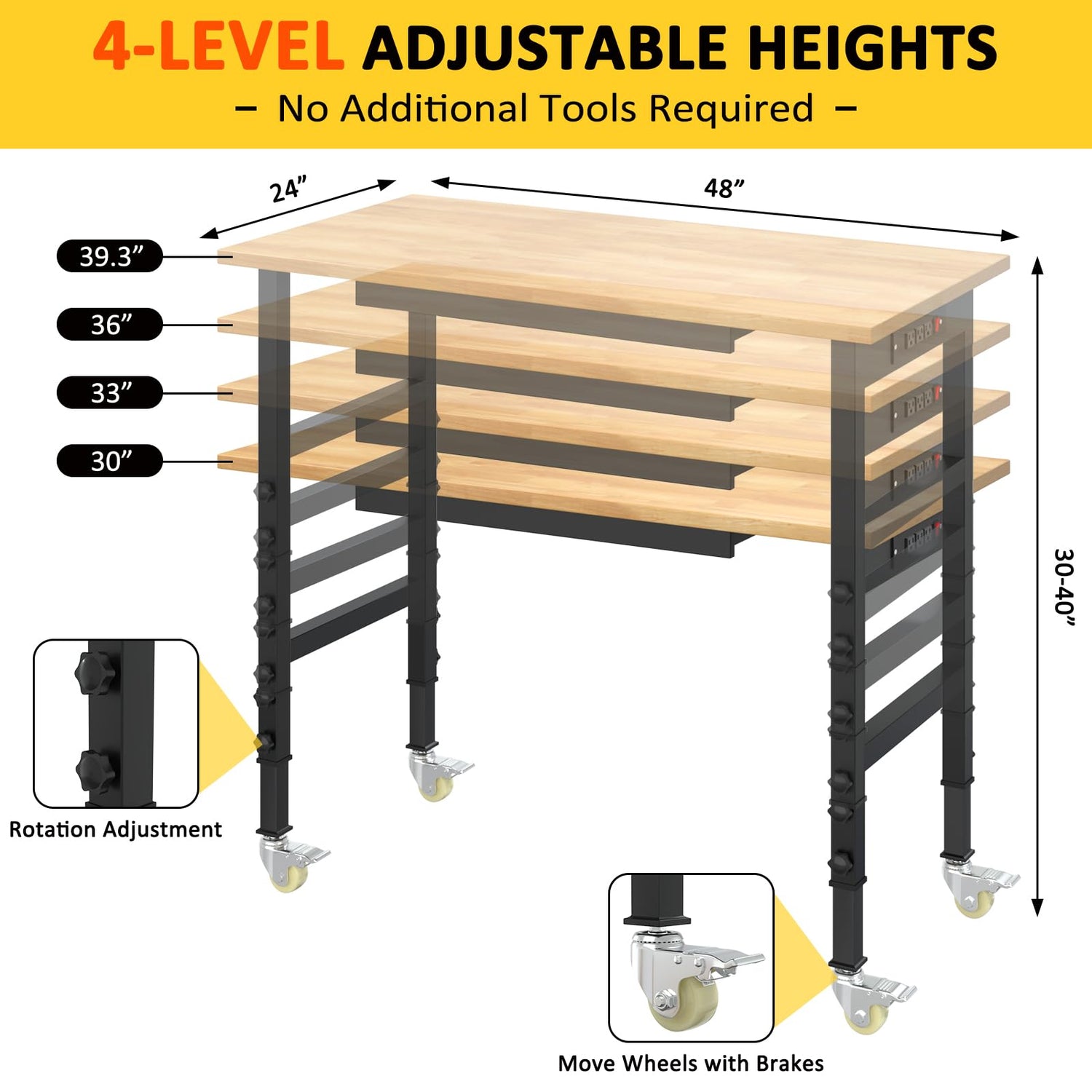 4-LEVEL ADJUSTABLE HEIGHTS

– No Additional Tools Required –

24”

48”

39.3”

36”

33”

30”

30-40”

Rotation Adjustment

Move Wheels with Brakes