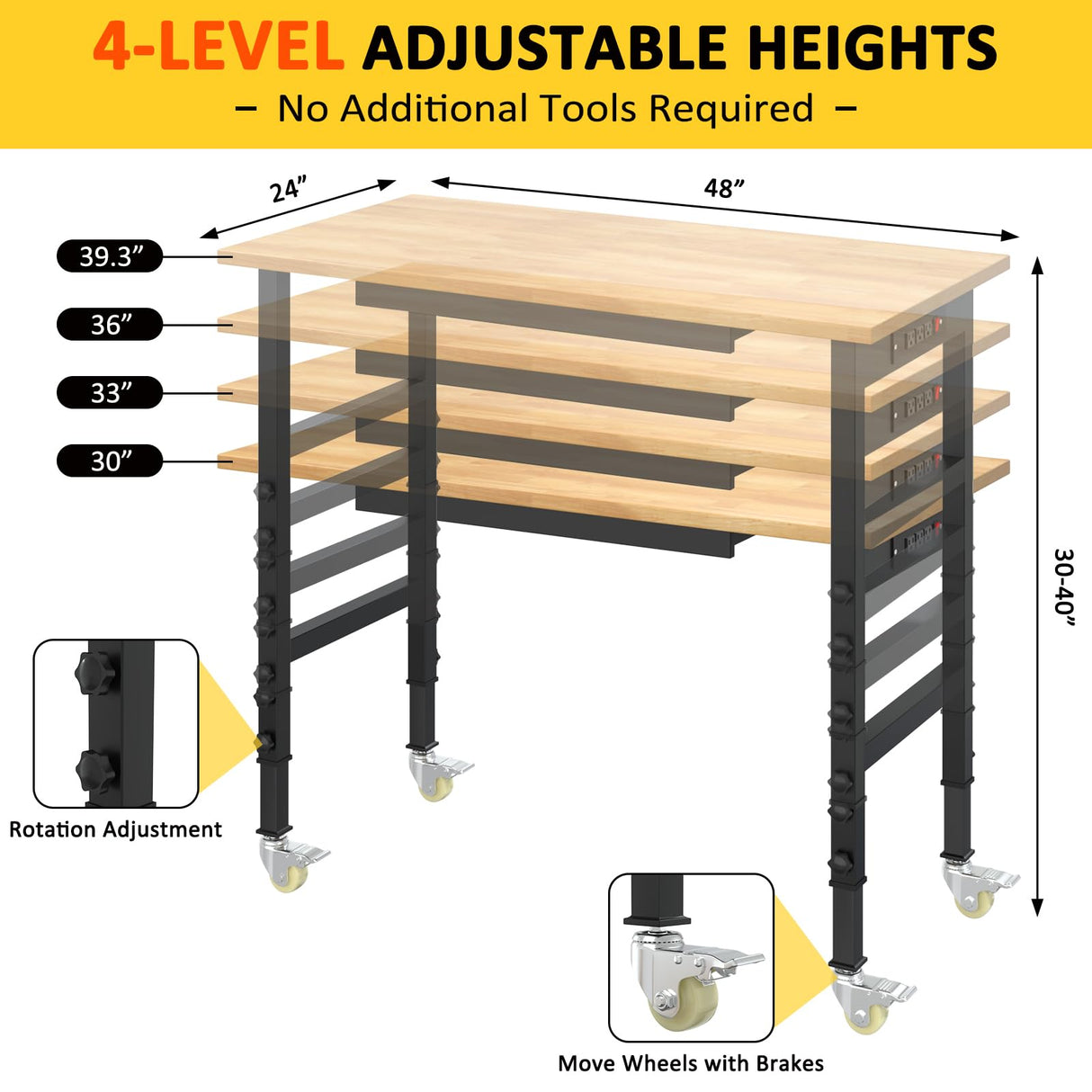 4-LEVEL ADJUSTABLE HEIGHTS

– No Additional Tools Required –

24”

48”

39.3”

36”

33”

30”

30-40”

Rotation Adjustment

Move Wheels with Brakes