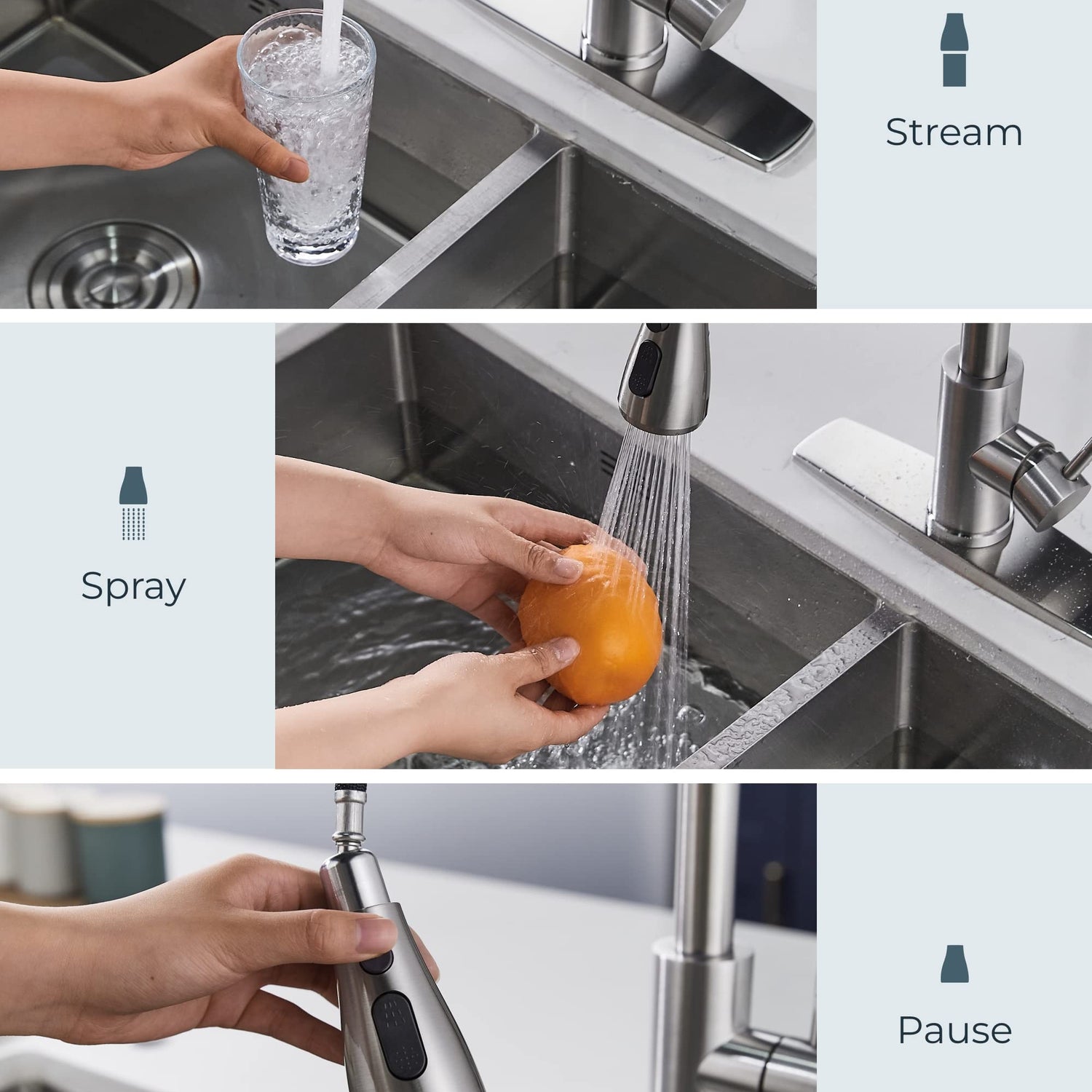 Stream

Spray

Pause