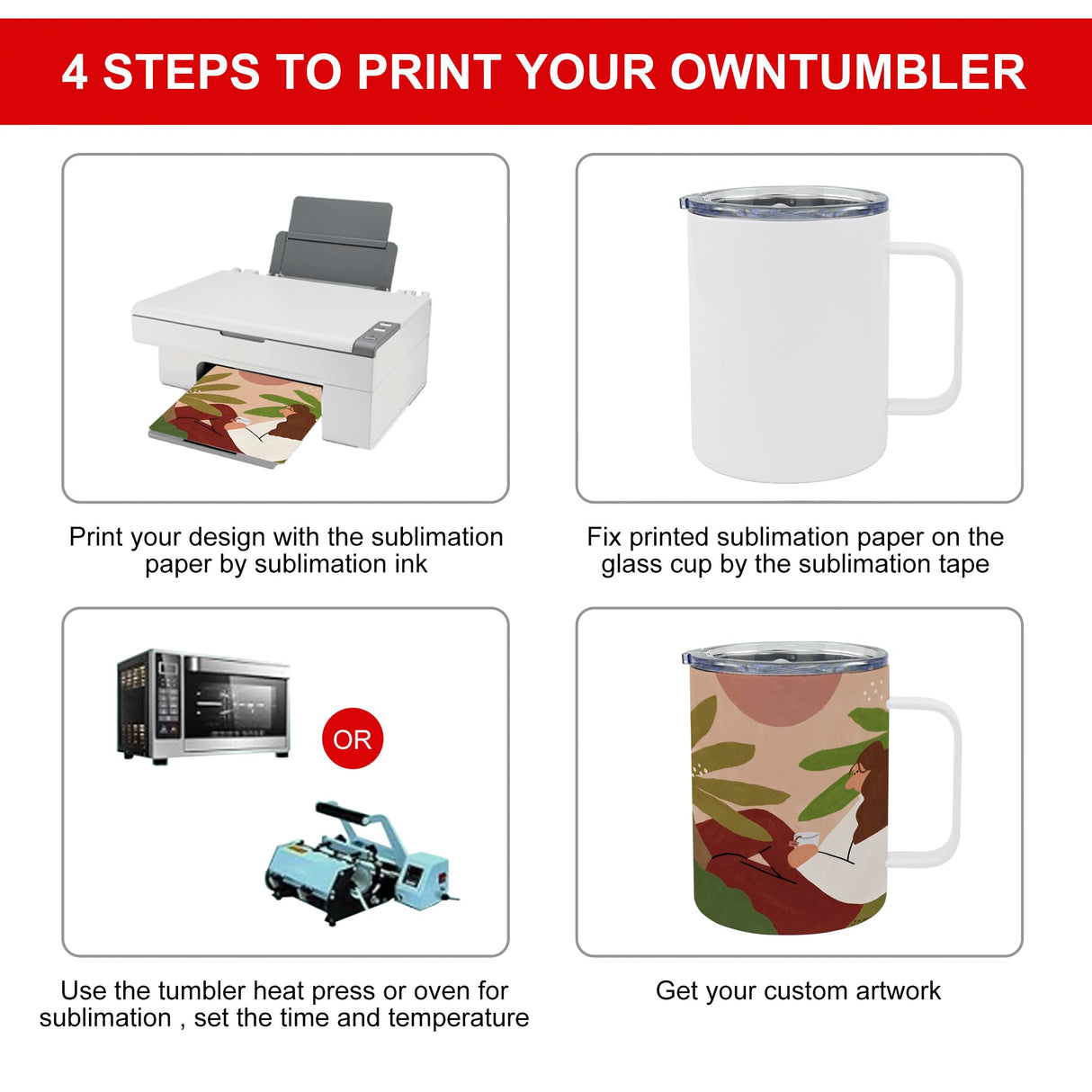 4 STEPS TO PRINT YOUR OWNTUMBLER

Print your design with the sublimation paper by sublimation ink

Fix printed sublimation paper on the glass cup by the sublimation tape

OR

Use the tumbler heat press or oven for sublimation , set the time and temperature

Get your custom artwork