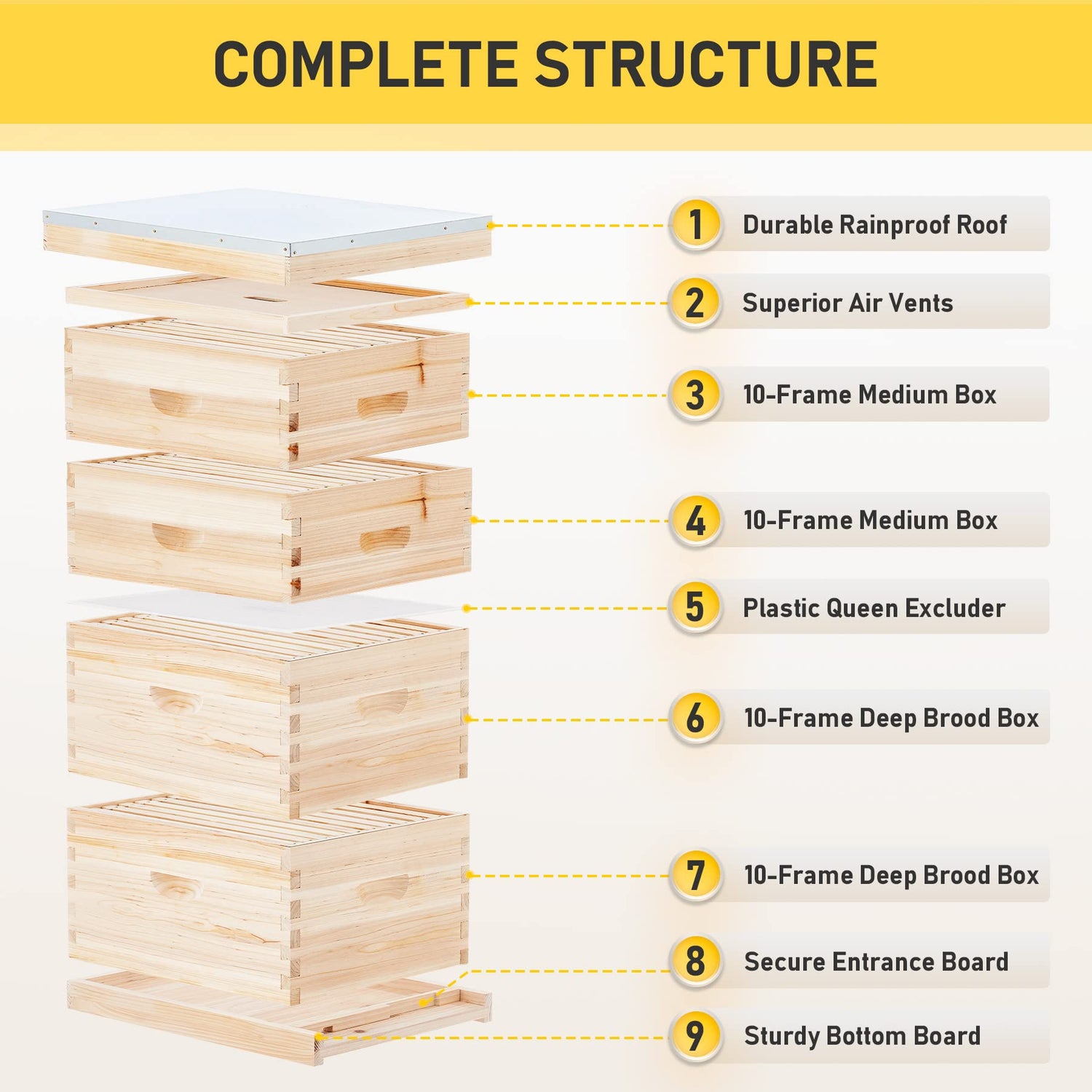 COMPLETE STRUCTURE

1 Durable Rainproof Roof

2 Superior Air Vents

3 10-Frame Medium Box

4 10-Frame Medium Box

5 Plastic Queen Excluder

6 10-Frame Deep Brood Box

7 10-Frame Deep Brood Box

8 Secure Entrance Board

9 Sturdy Bottom Board