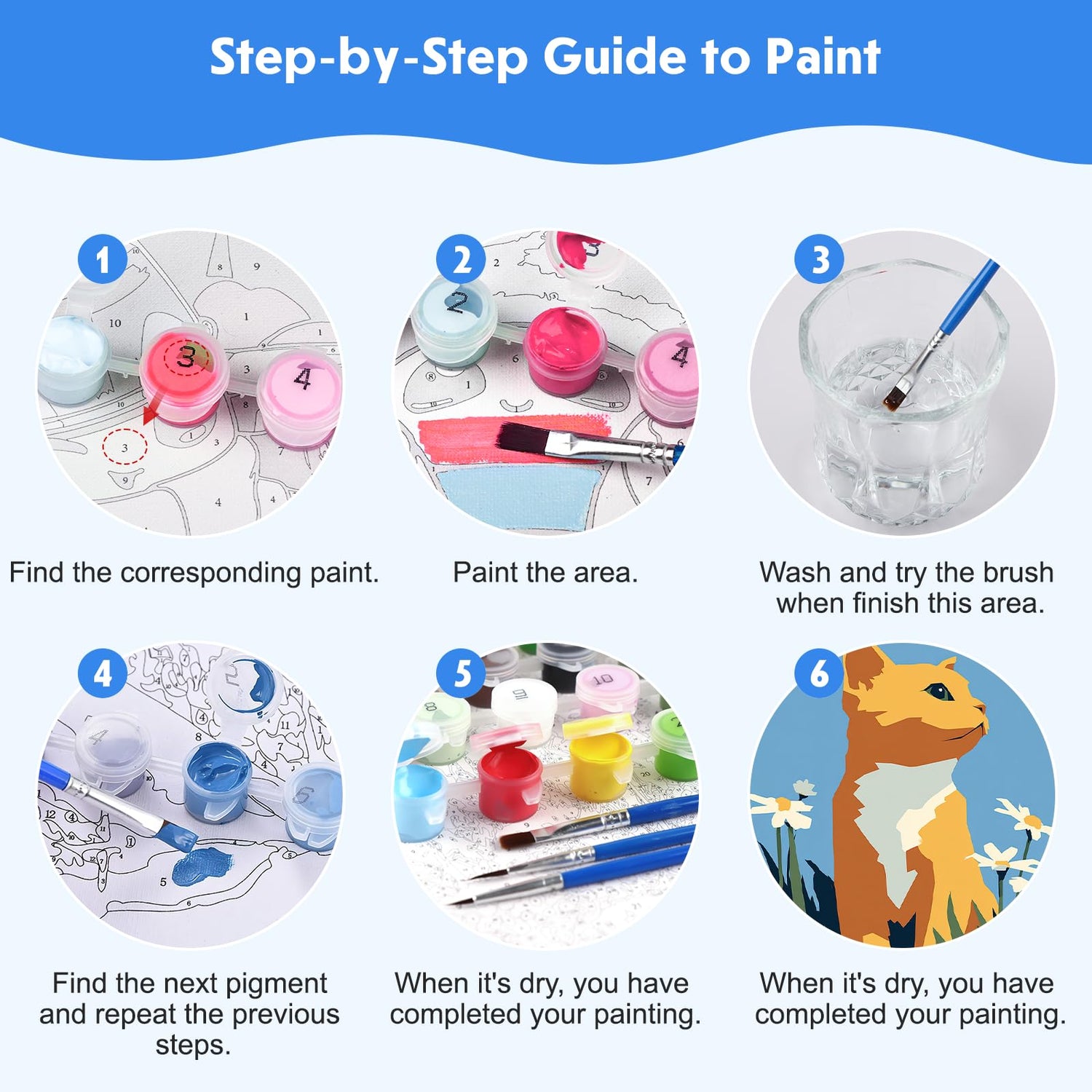 Step-by-Step Guide to Paint

1

Find the corresponding paint.

2

Paint the area.

3

Wash and try the brush when finish this area.

4

Find the next pigment and repeat the previous steps.

5

When it's dry, you have completed your painting.

6

When it's dry, you have completed your painting.