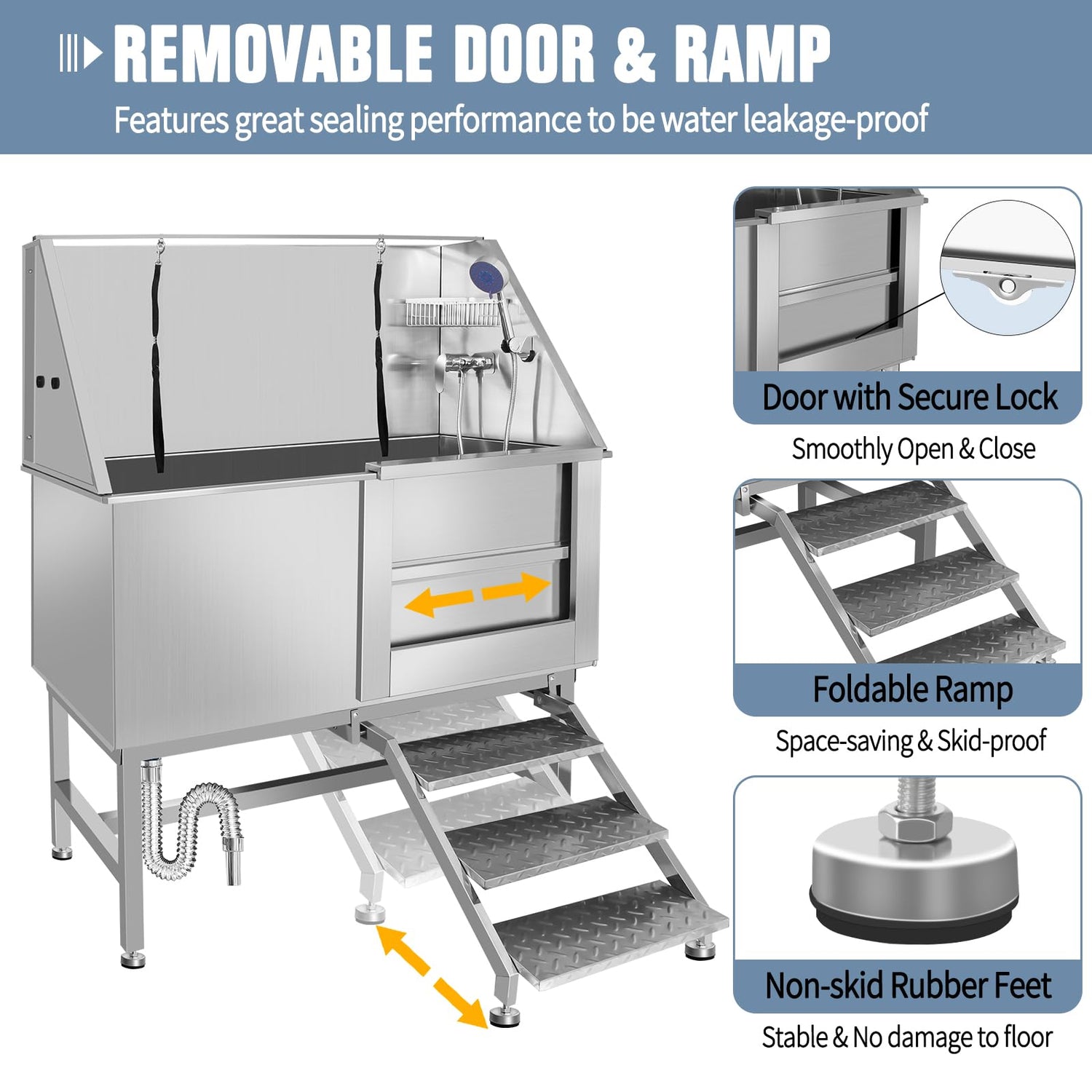 REMOVABLE DOOR & RAMP

Features great sealing performance to be water leakage-proof

Door with Secure Lock

Smoothly Open & Close

Foldable Ramp

Space-saving & Skid-proof

Non-skid Rubber Feet

Stable & No damage to floor