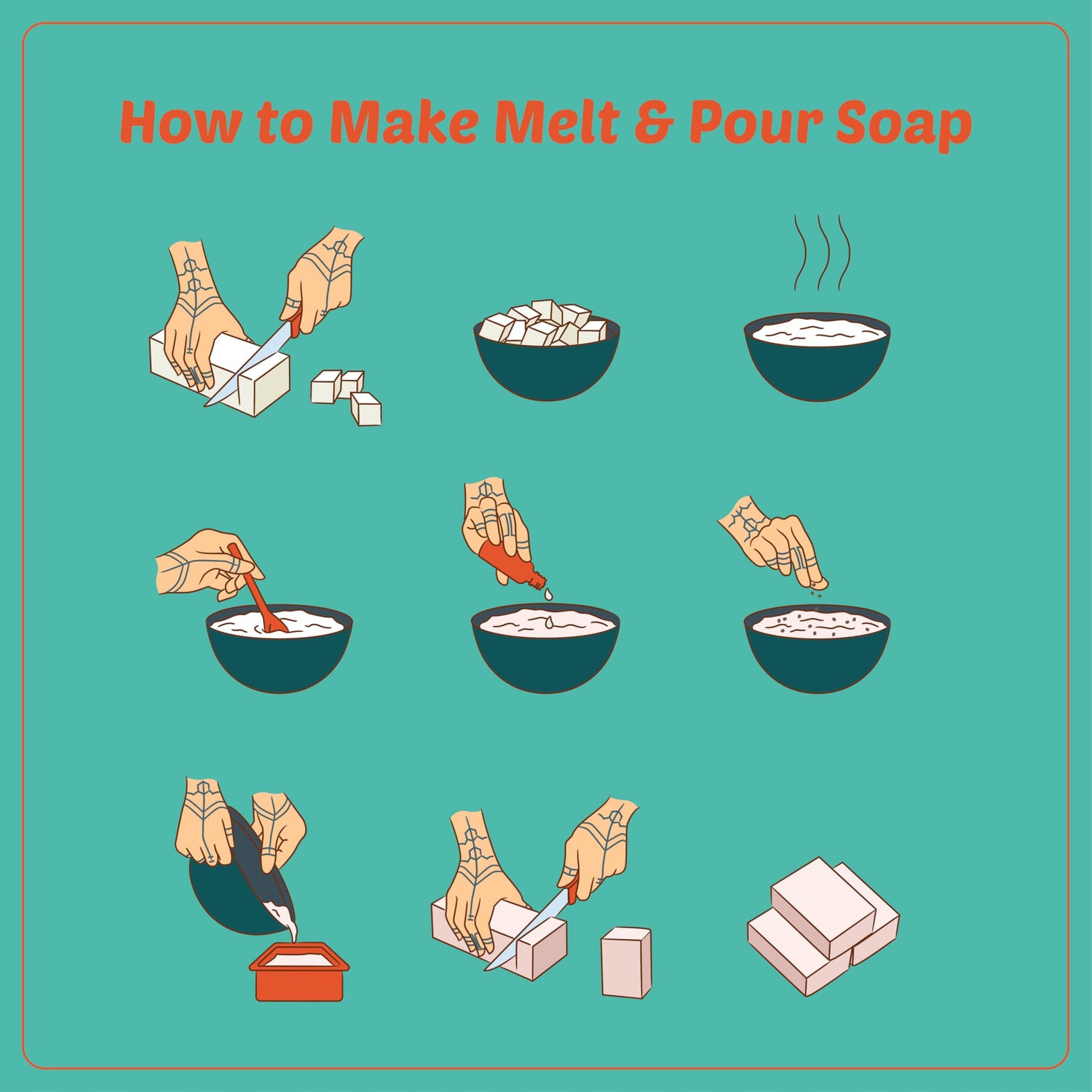 How to Make Melt & Pour Soap