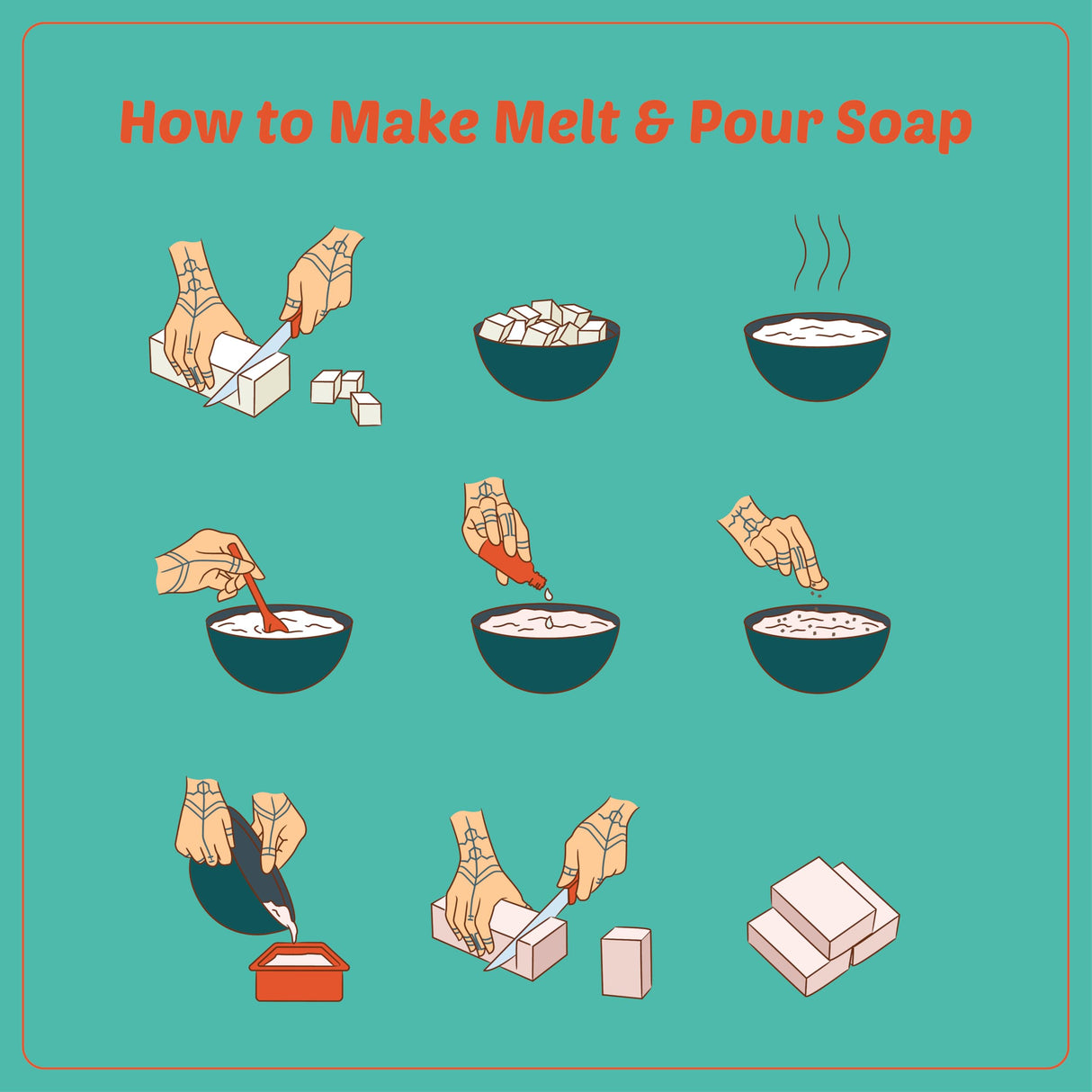 How to Make Melt & Pour Soap