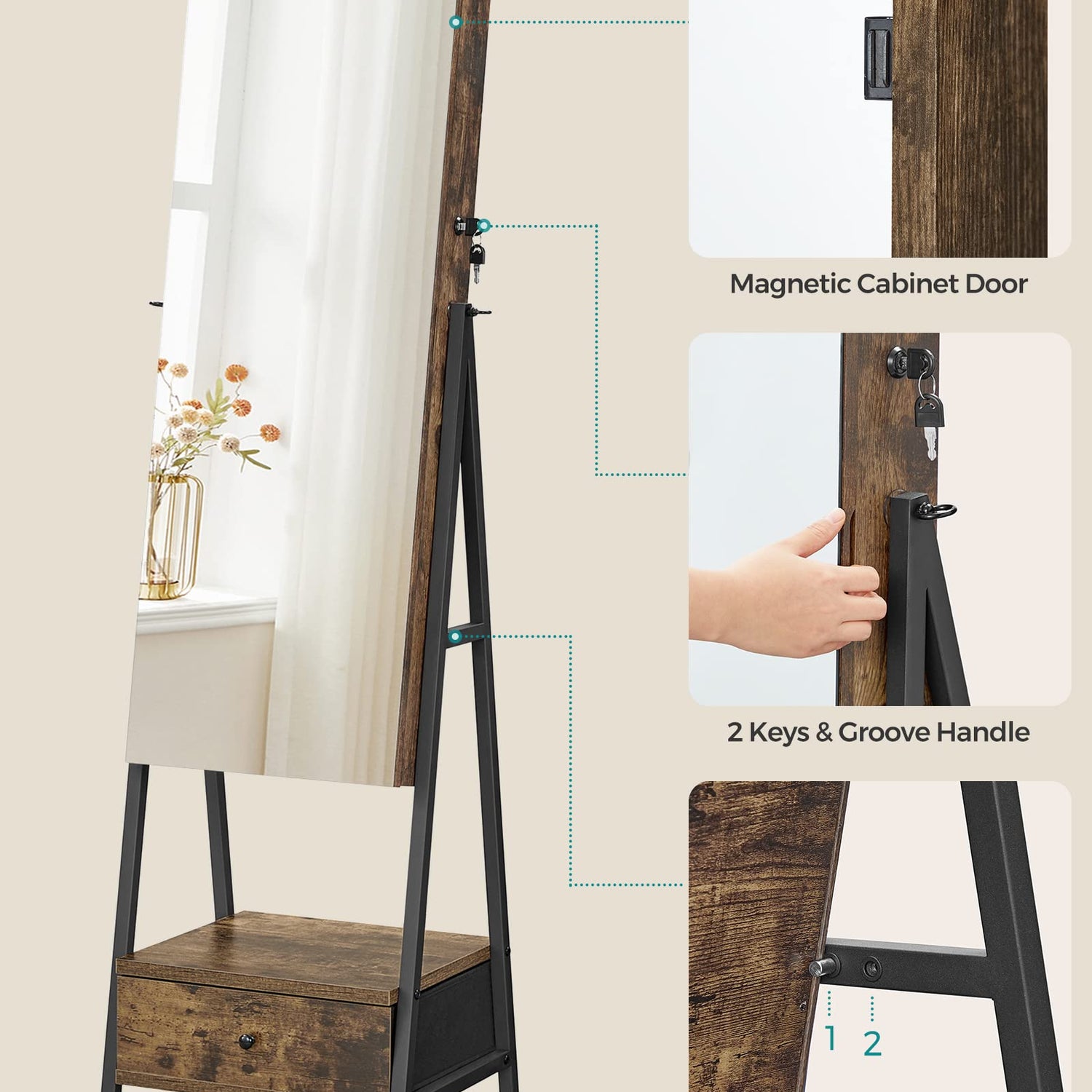 Magnetic Cabinet Door

2 Keys & Groove Handle

1 2