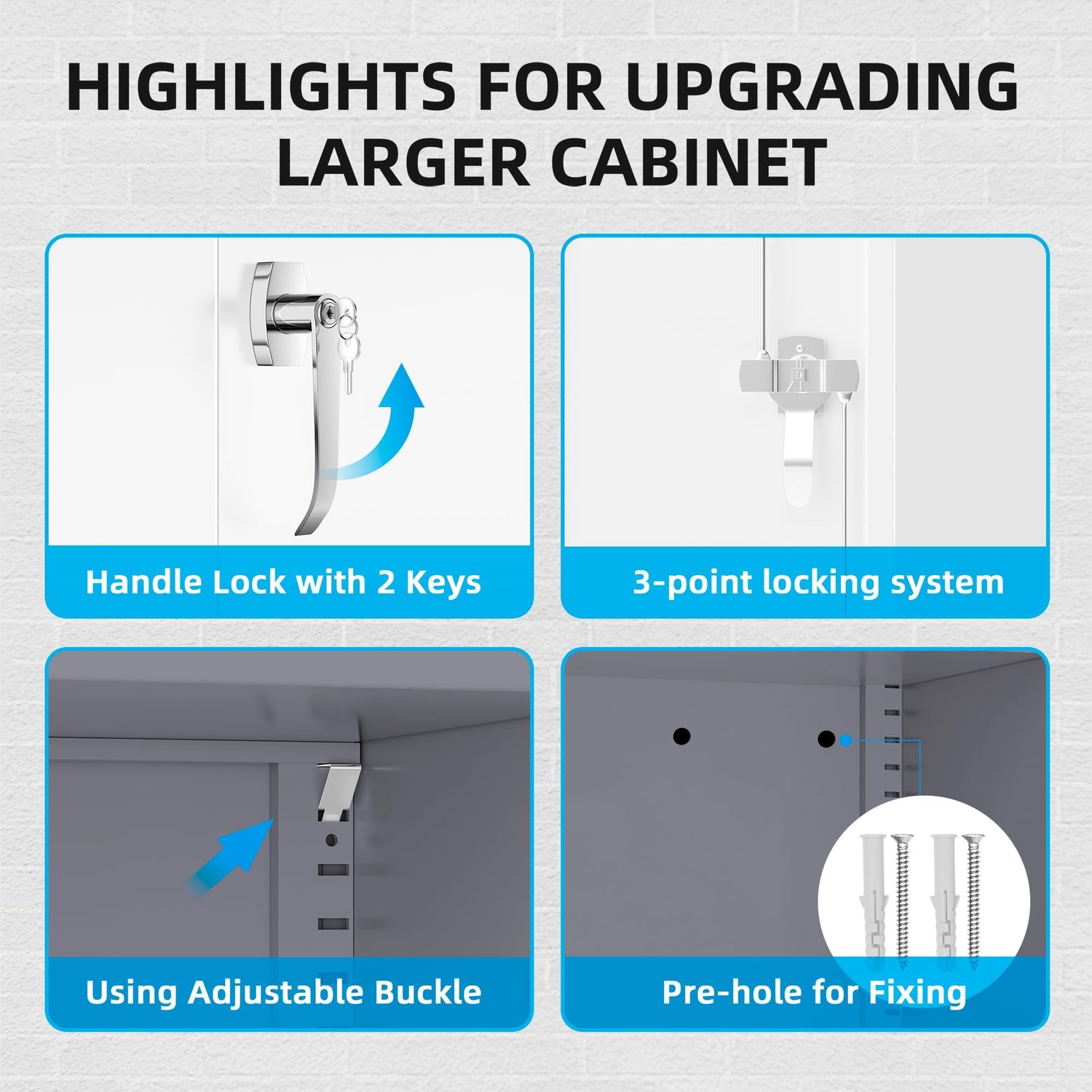 HIGHLIGHTS FOR UPGRADING LARGER CABINET

Handle Lock with 2 Keys

3-point locking system

Using Adjustable Buckle

Pre-hole for Fixing