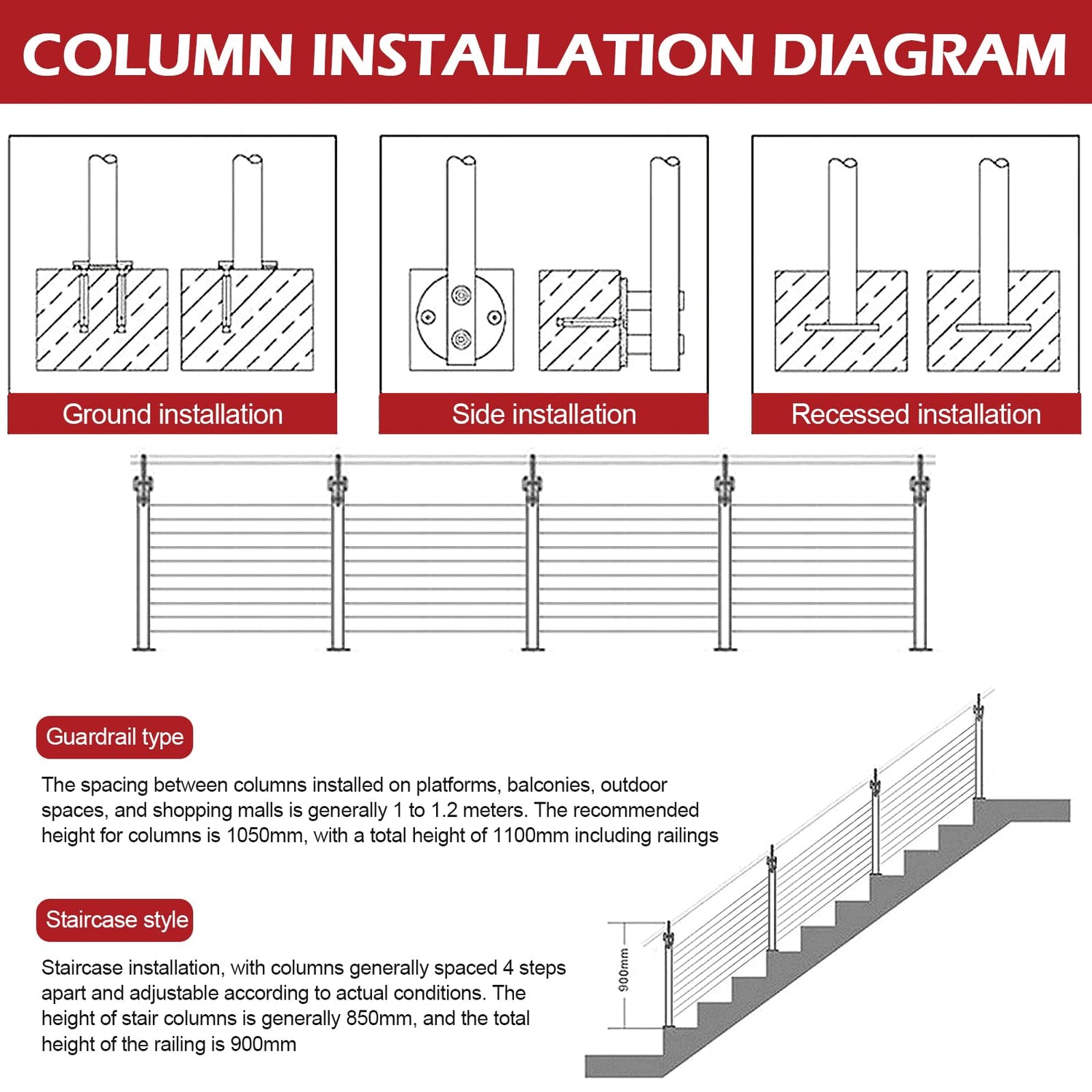 COLUMN INSTALLATION DIAGRAM

Ground installation

Side installation

Recessed installation

Guardrail type

The spacing between columns installed on platforms, balconies, outdoor spaces, and shopping malls is generally 1 to 1.2 meters. The recommended height for columns is 1050mm, with a total height of 1100mm including railings

Staircase style

Staircase installation, with columns generally spaced 4 steps apart and adjustable according to actual conditions. The height of stair columns is generally 850mm, and the total height of the railing is 900mm

900mm