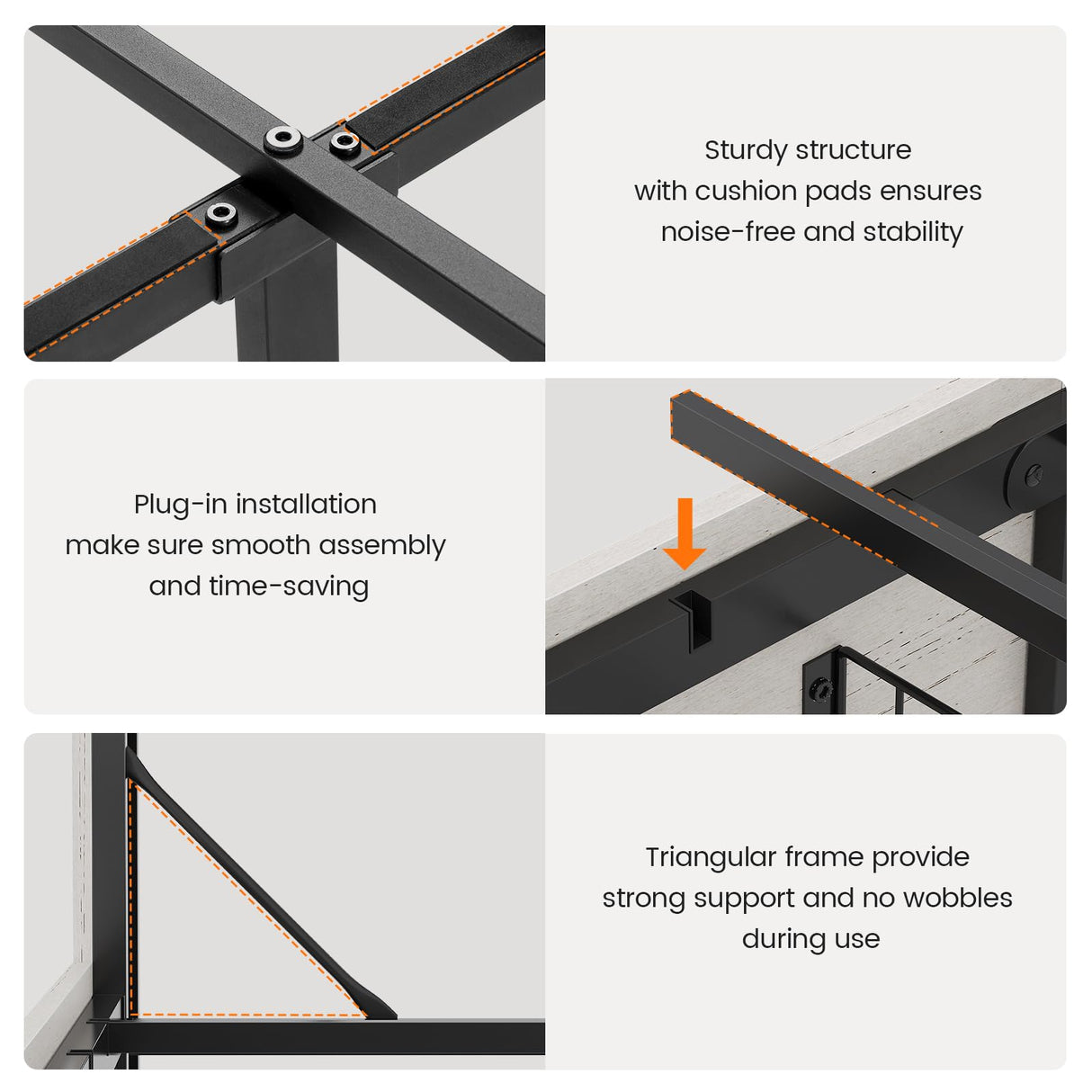 Sturdy structure
with cushion pads ensures
noise-free and stability

Plug-in installation
make sure smooth assembly
and time-saving

Triangular frame provide
strong support and no wobbles
during use