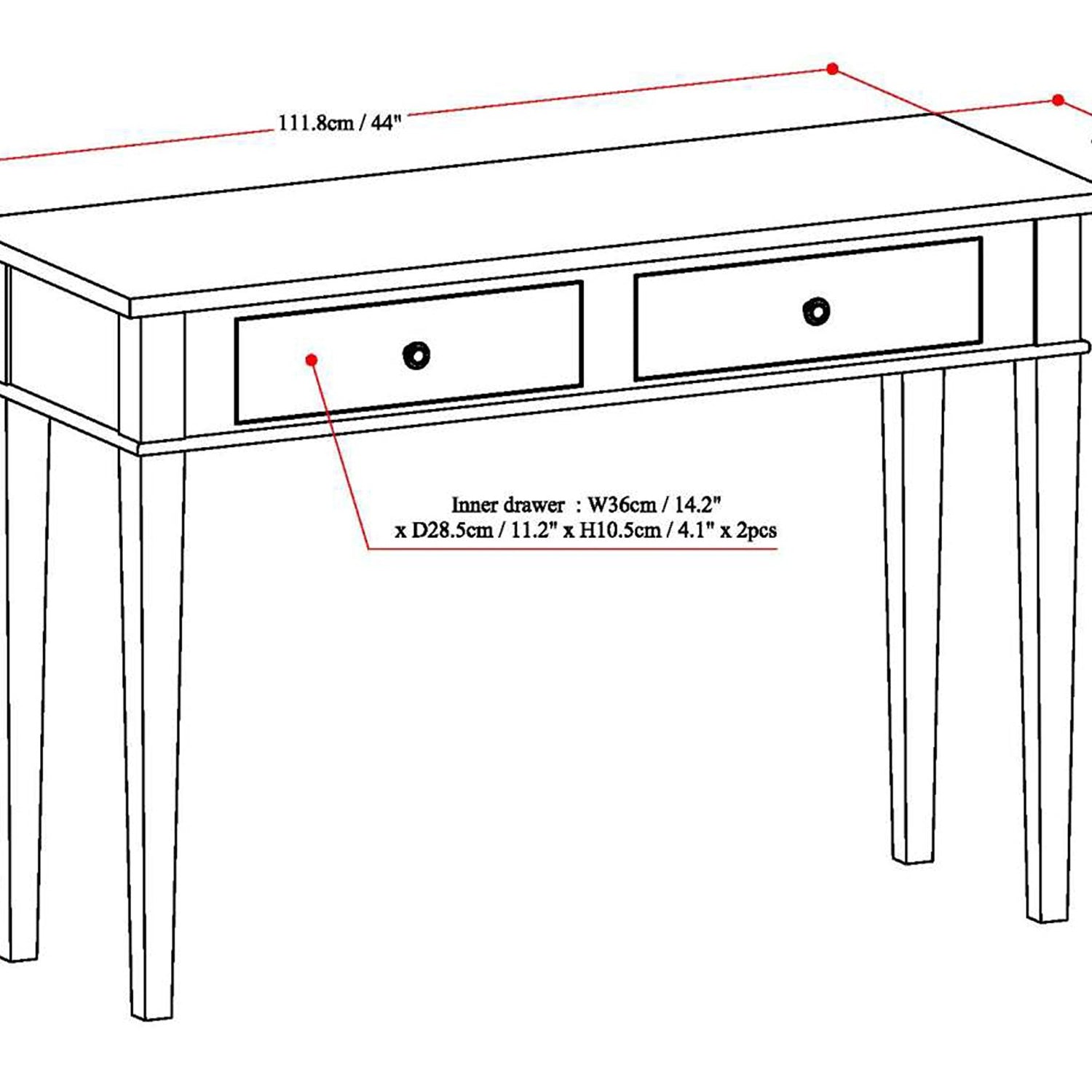 111.8cm / 44"

Inner drawer : W36cm / 14.2"
x D28.5cm / 11.2" x H10.5cm / 4.1" x 2pcs