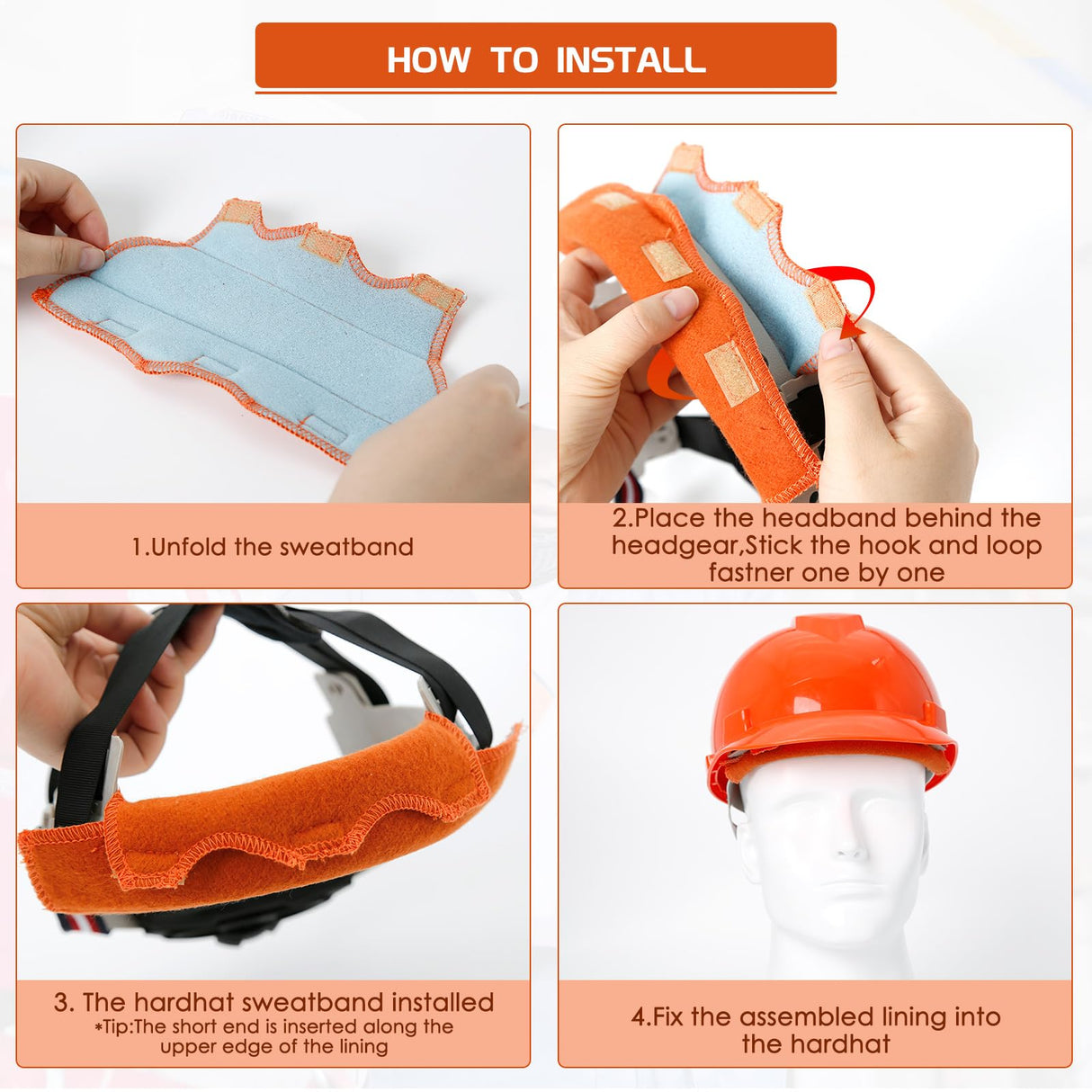 HOW TO INSTALL

1.Unfold the sweatband

2.Place the headband behind the headgear,Stick the hook and loop fastner one by one

3. The hardhat sweatband installed
*Tip:The short end is inserted along the upper edge of the lining

4.Fix the assembled lining into the hardhat