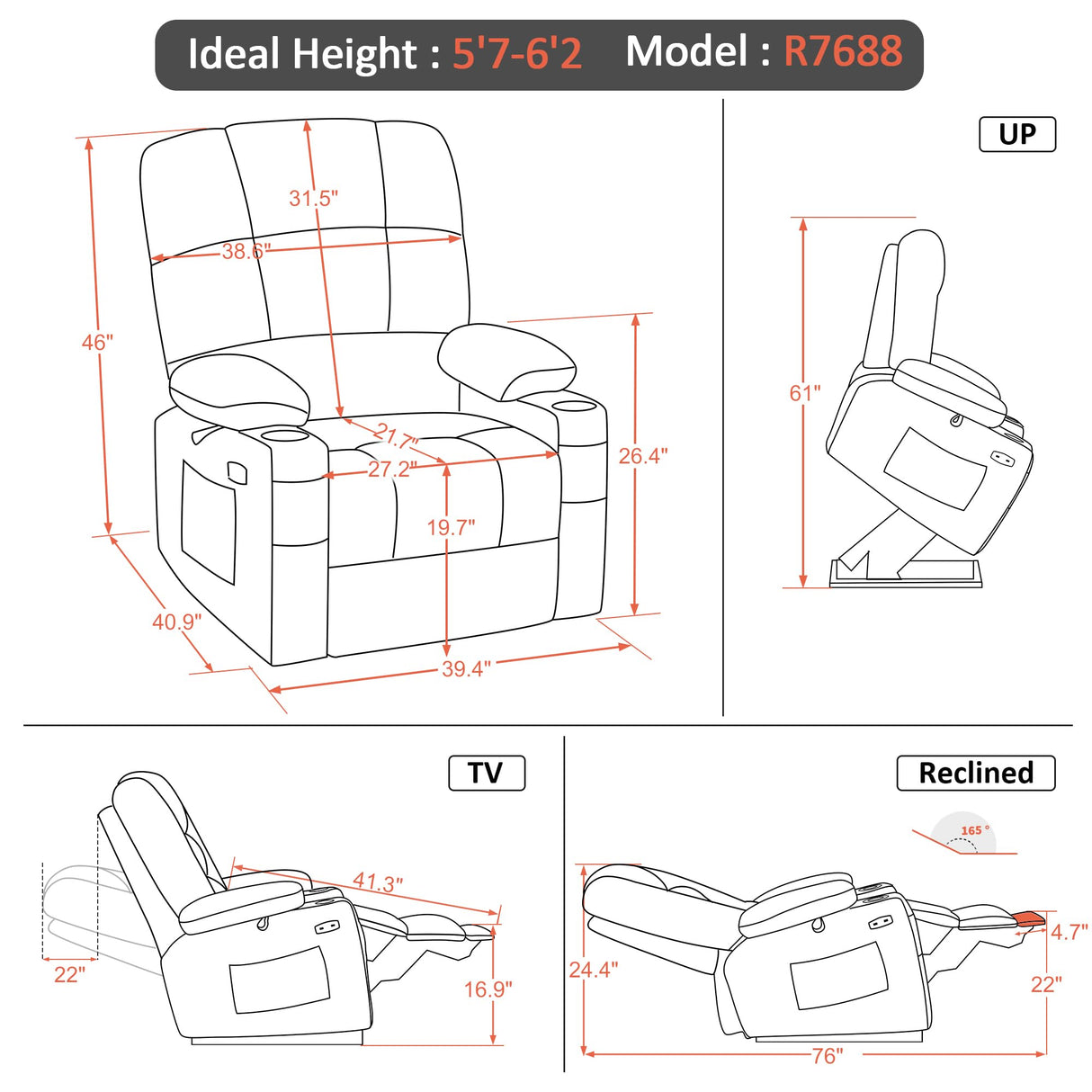 Ideal Height : 5'7-6'2 Model : R7688

31.5"
38.6"
46"
21.7"
27.2"
26.4"
19.7"
40.9"
39.4"

UP

61"

TV

41.3"
22"
16.9"

Reclined

165 °
4.7"
24.4"
22"
76"