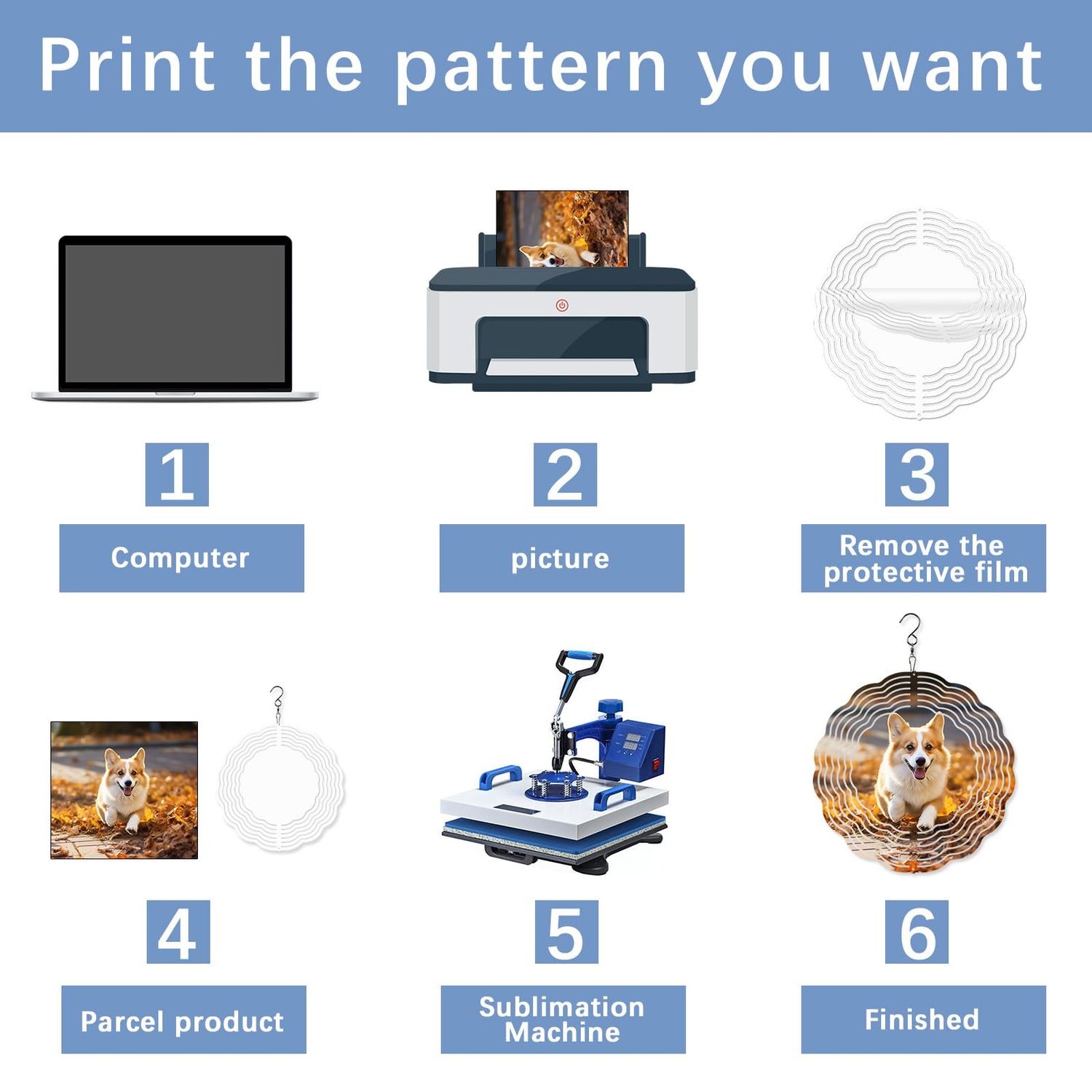 Print the pattern you want

1

Computer

2

picture

3

Remove the protective film

4

Parcel product

5

Sublimation Machine

6

Finished