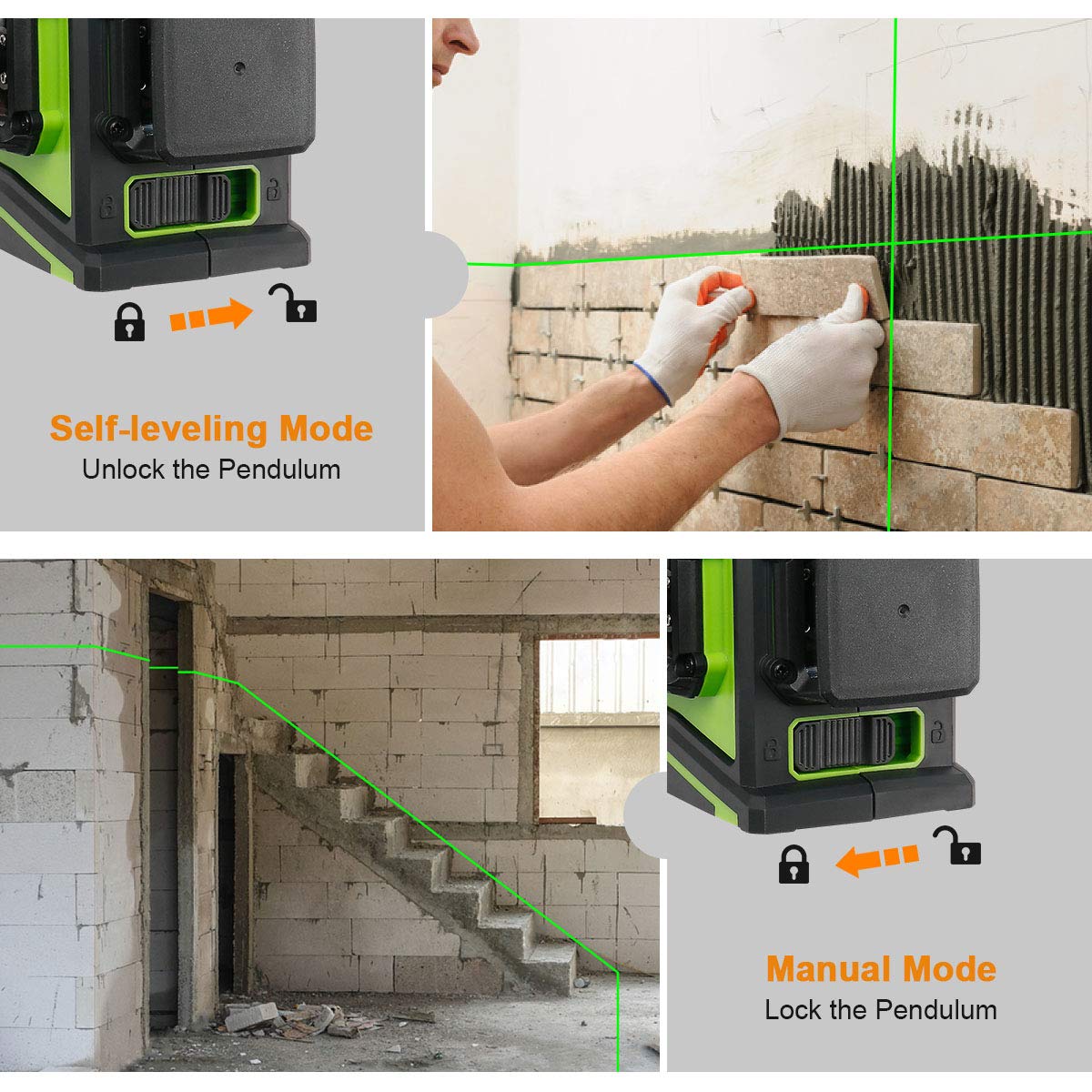 Self-leveling Mode
Unlock the Pendulum

Manual Mode
Lock the Pendulum